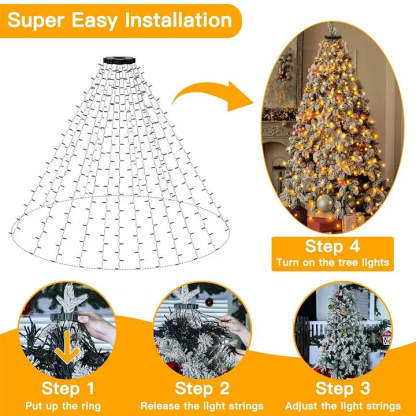 Super Easy Installation

Step 4
Turn on the tree lights

Step 1
Put up the ring

Step 2
Release the light strings

Step 3
Adjust the light strings