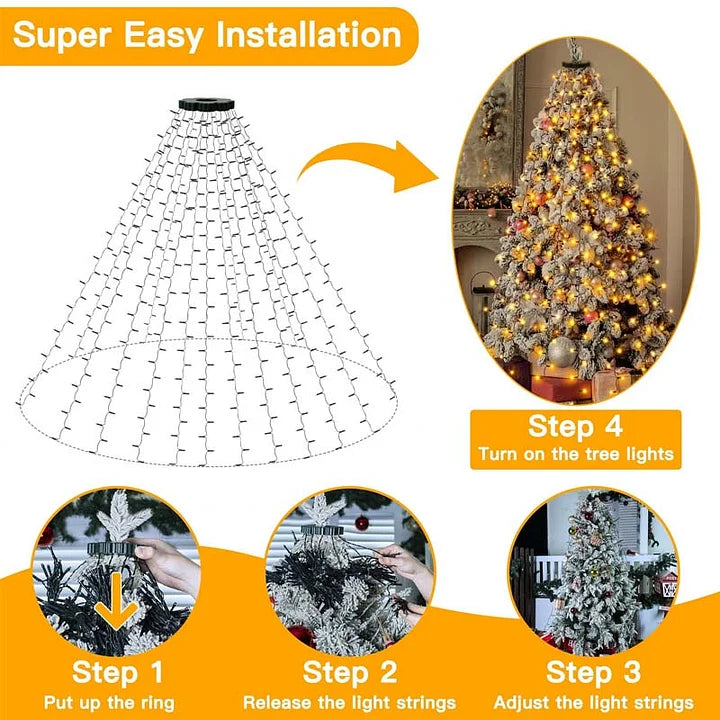 Super Easy Installation

Step 4
Turn on the tree lights

Step 1
Put up the ring

Step 2
Release the light strings

Step 3
Adjust the light strings