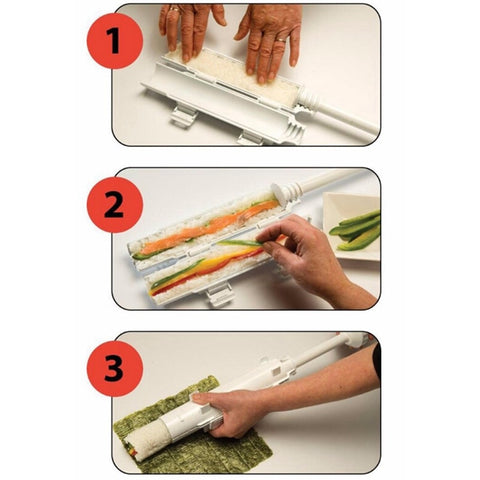 1

2

3