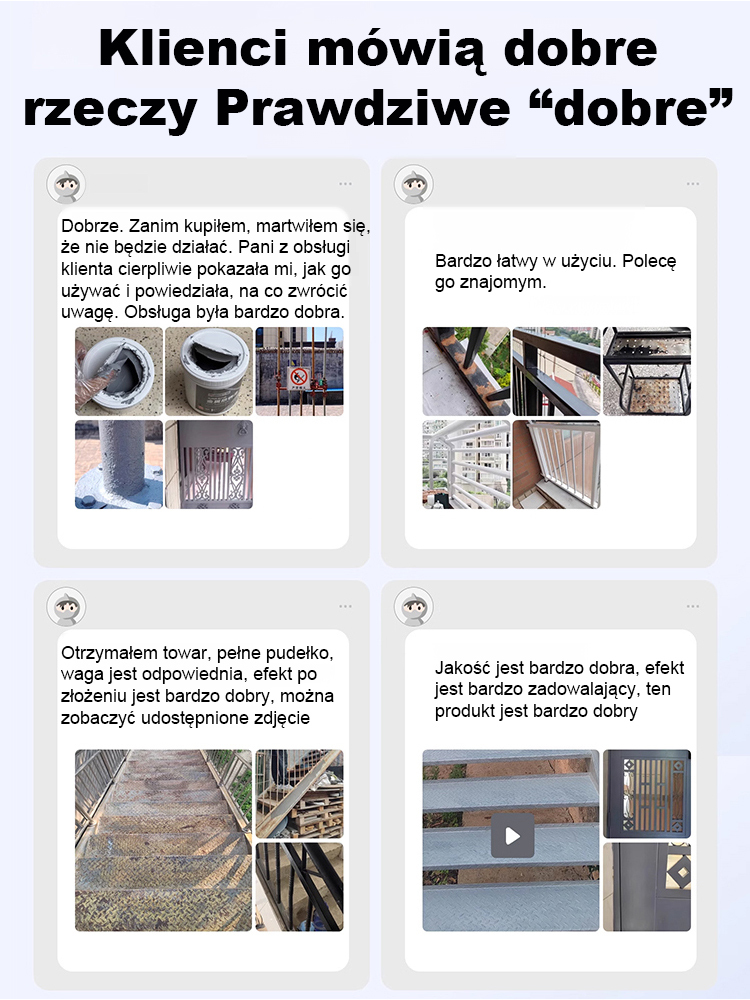 Klienci mówią dobre rzeczy Prawdziwe “dobre”

Dobrze. Zanim kupiłem, martwiłem się, że nie będzie działać. Pani z obsługi klienta cierpliwie pokazała mi, jak go używać i powiedziała, na co zwrócić uwagę. Obsługa była bardzo dobra.

Bardzo łatwy w użyciu. Polecę go znajomym.

Otrzymałem towar, pełne pudełko, waga jest odpowiednia, efekt po złożeniu jest bardzo dobry, można zobaczyć udostępnione zdjęcie

Jakość jest bardzo dobra, efekt jest bardzo zadowalający, ten produkt jest bardzo dobry