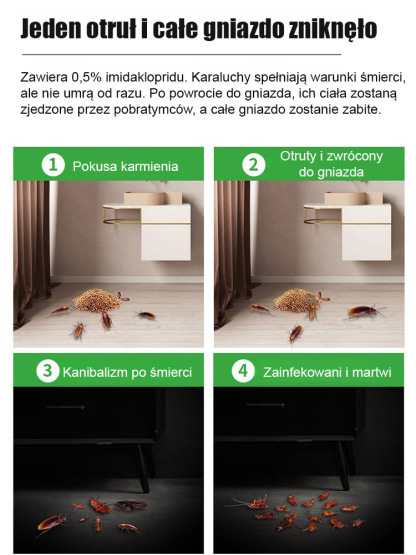 Jeden otruł i całe gniazdo zniknęło

Zawiera 0,5% imidaklopridu. Karaluchy spełniają warunki śmierci, ale nie umrą od razu. Po powrocie do gniazda, ich ciała zostaną zjedzone przez pobratymców, a całe gniazdo zostanie zabite.

1 Pokusa karmienia

2 Otruty i zwrócony do gniazda

3 Kanibalizm po śmierci

4 Zainfekowani i martwi