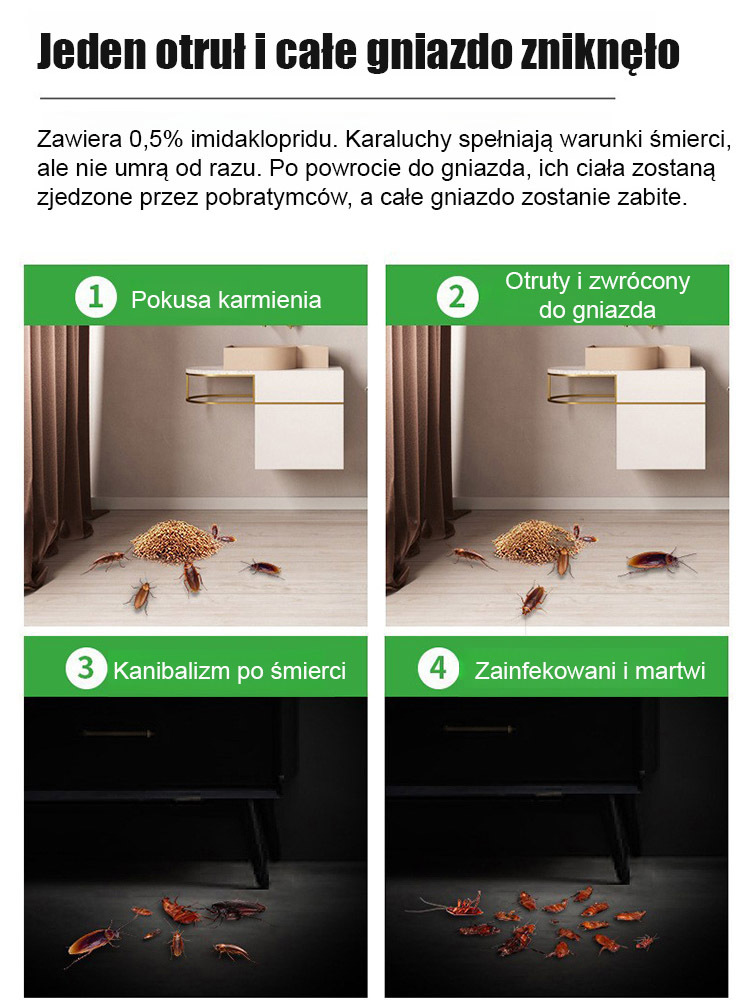 Jeden otruł i całe gniazdo zniknęło

Zawiera 0,5% imidaklopridu. Karaluchy spełniają warunki śmierci, ale nie umrą od razu. Po powrocie do gniazda, ich ciała zostaną zjedzone przez pobratymców, a całe gniazdo zostanie zabite.

1 Pokusa karmienia

2 Otruty i zwrócony do gniazda

3 Kanibalizm po śmierci

4 Zainfekowani i martwi