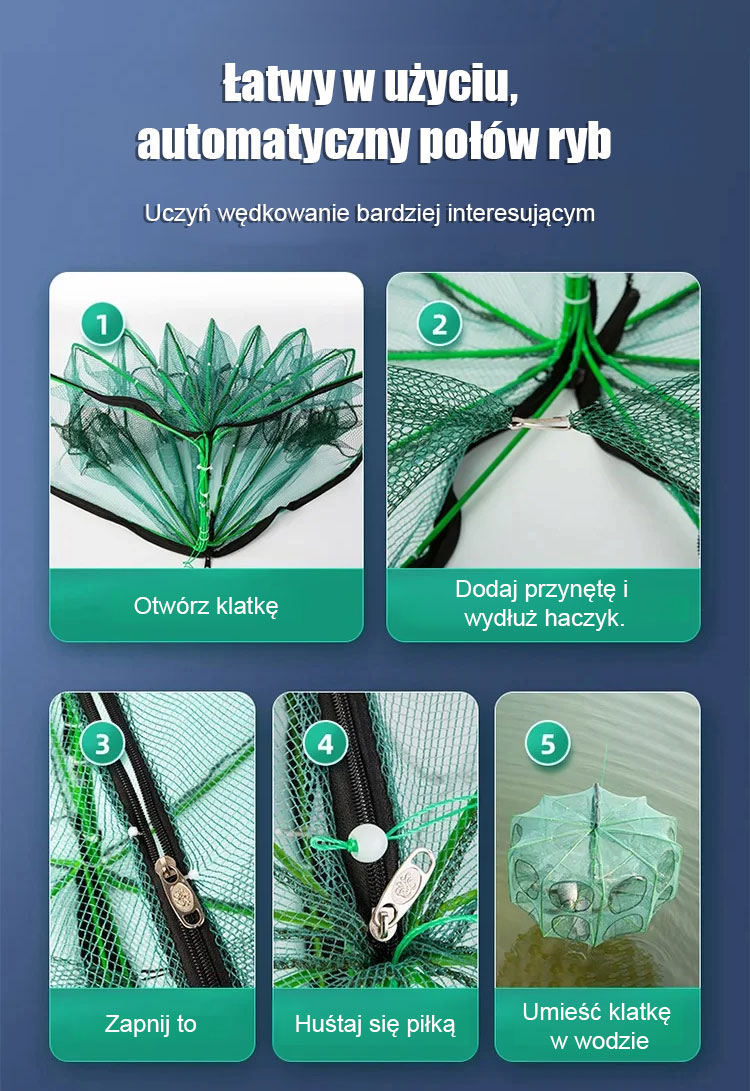 Łatwy w użyciu, automatyczny połów ryb

Uczyń wędkowanie bardziej interesującym

1

Otwórz klatkę

2

Dodaj przynętę i wydłuż haczyk.

3

Zapnij to

4

Huśtaj się piłką

5

Umieść klatkę w wodzie