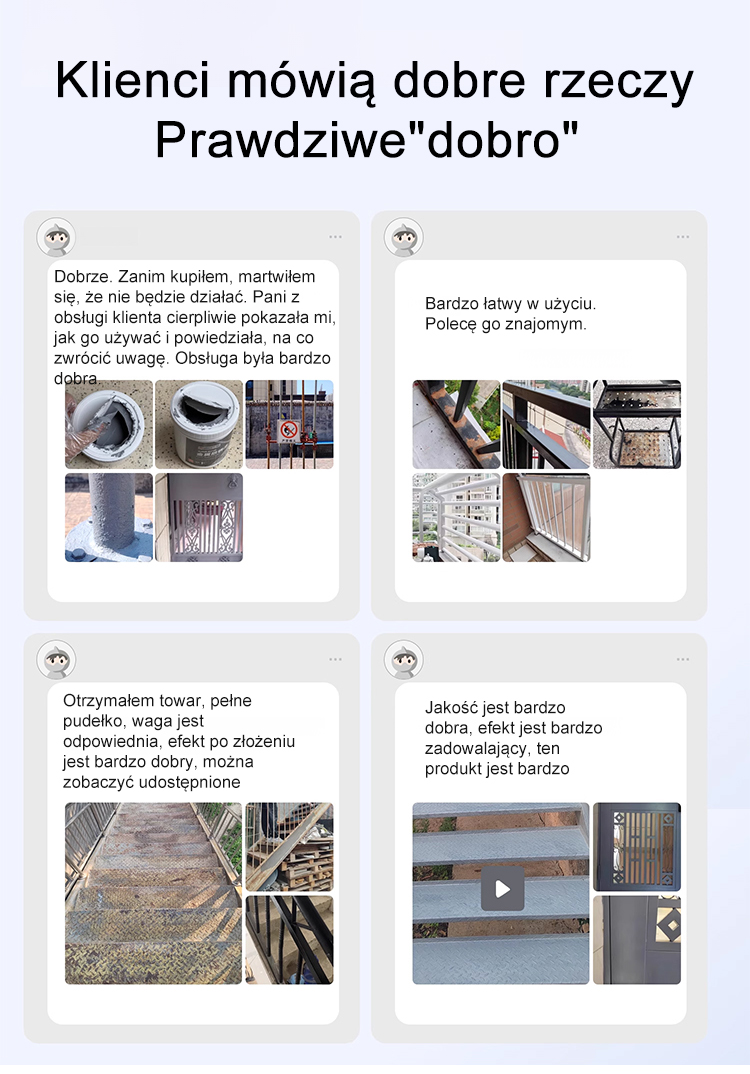 Klienci mówią dobre rzeczy
Prawdziwe"dobro"

Dobrze. Zanim kupiłem, martwiłem się, że nie będzie działać. Pani z obsługi klienta cierpliwie pokazała mi, jak go używać i powiedziała, na co zwrócić uwagę. Obsługa była bardzo dobra.

Bardzo łatwy w użyciu. Polecę go znajomym.

Otrzymałem towar, pełne pudełko, waga jest odpowiednia, efekt po złożeniu jest bardzo dobry, można zobaczyć udostępnione

Jakość jest bardzo dobra, efekt jest bardzo zadowalający, ten produkt jest bardzo