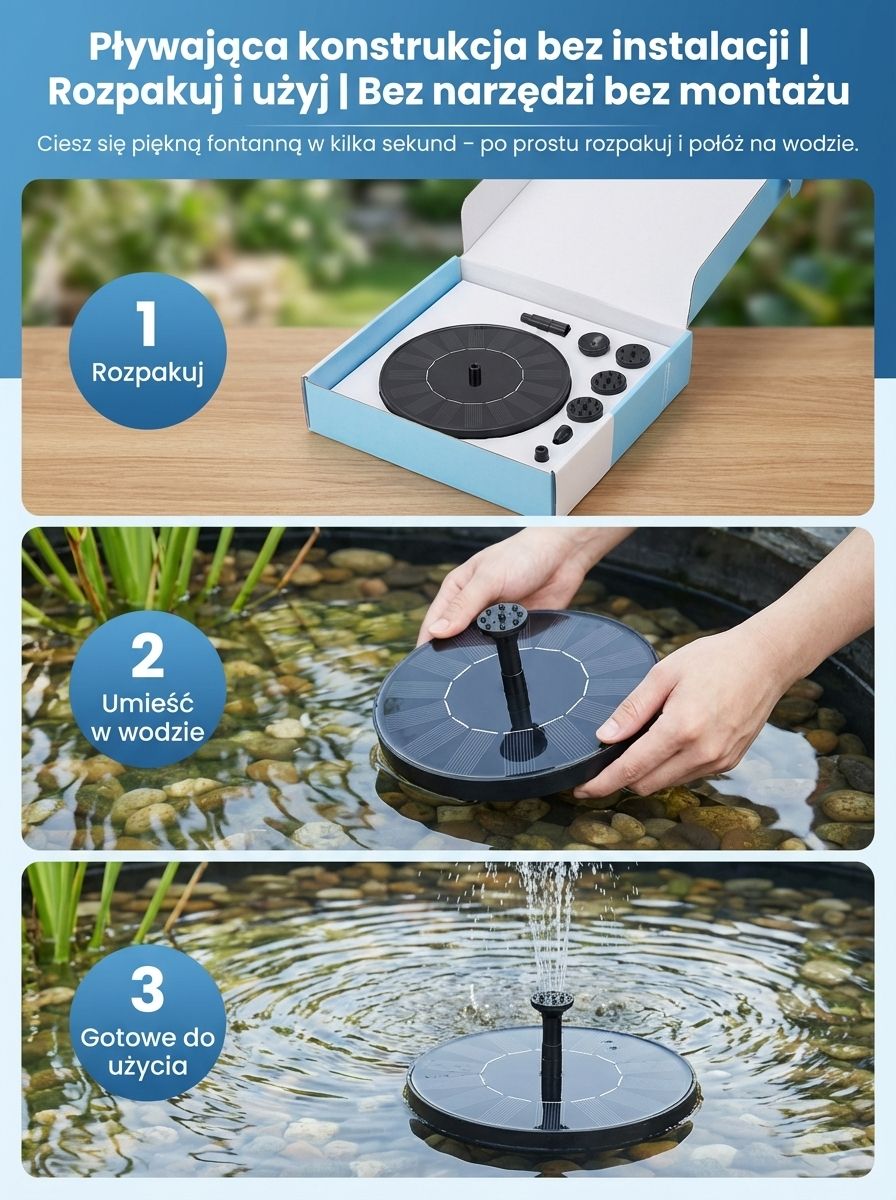 Pływająca konstrukcja bez instalacji | Rozpakuj i użyj | Bez narzędzi bez montażu

Ciesz się piękną fontanną w kilka sekund – po prostu rozpakuj i połóż na wodzie.

1
Rozpakuj

2
Umieść w wodzie

3
Gotowe do użycia