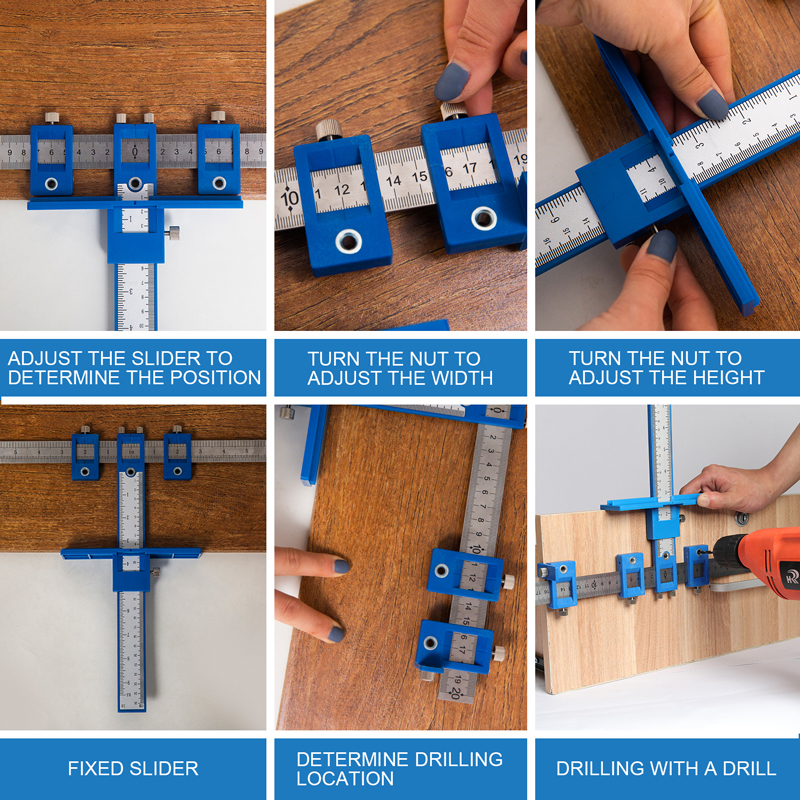 ADJUST THE SLIDER TO DETERMINE THE POSITION

TURN THE NUT TO ADJUST THE WIDTH

TURN THE NUT TO ADJUST THE HEIGHT

FIXED SLIDER

DETERMINE DRILLING LOCATION

DRILLING WITH A DRILL