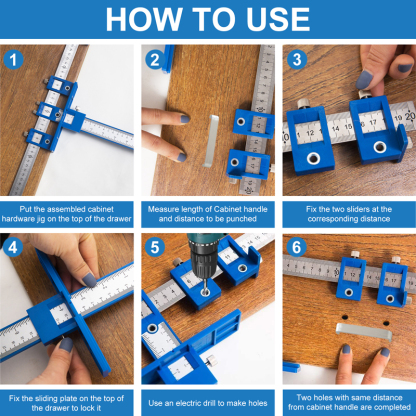 HOW TO USE

1

Put the assembled cabinet hardware jig on the top of the drawer

2

Measure length of Cabinet handle and distance to be punched

3

Fix the two sliders at the corresponding distance

4

Fix the sliding plate on the top of the drawer to lock it

5

Use an electric drill to make holes

6

Two holes with same distance from cabinet handle are completed