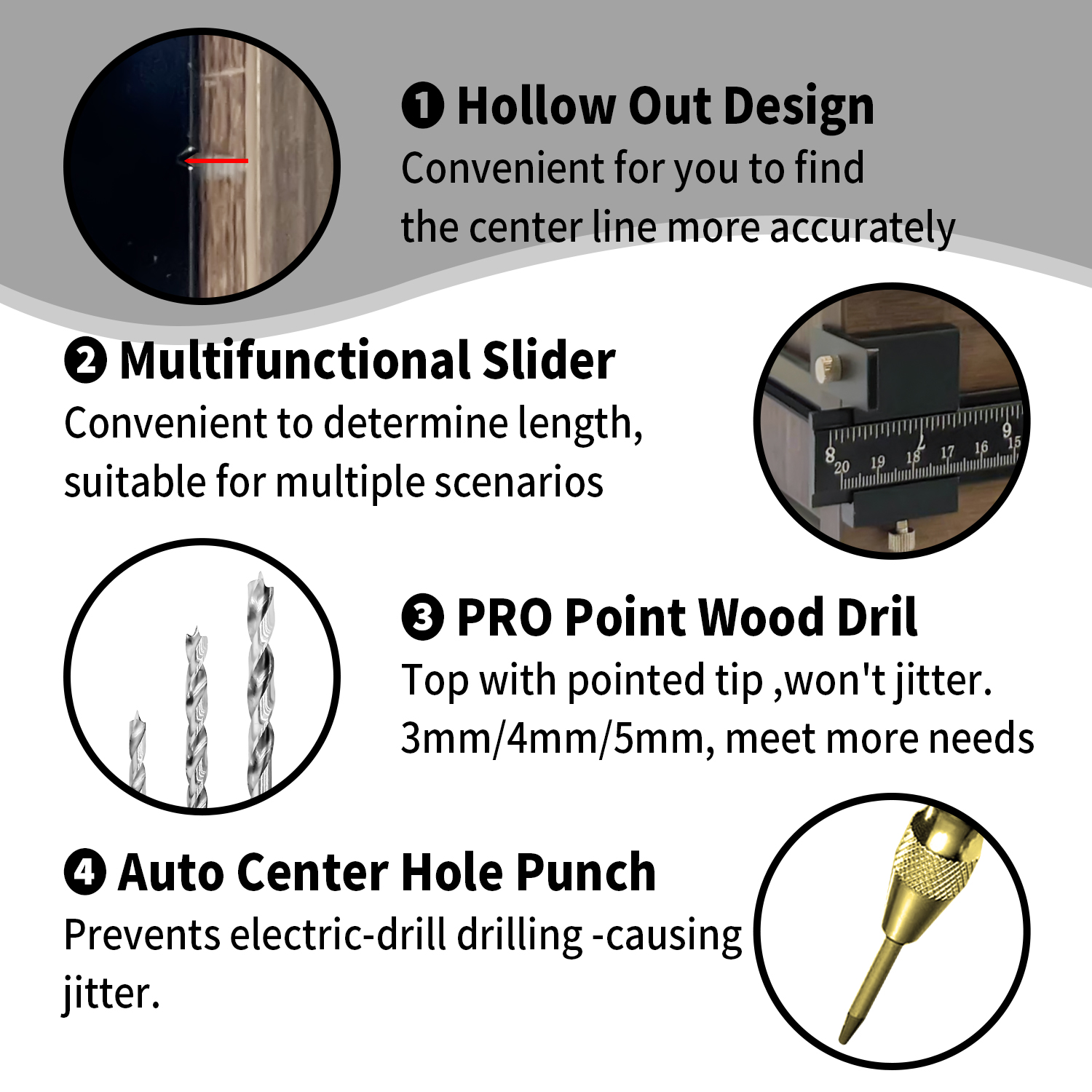 ❶ Hollow Out Design
Convenient for you to find the center line more accurately

❷ Multifunctional Slider
Convenient to determine length, suitable for multiple scenarios

8 9
20 19 18 17 16 15

❸ PRO Point Wood Dril
Top with pointed tip ,won't jitter. 3mm/4mm/5mm, meet more needs

❹ Auto Center Hole Punch
Prevents electric-drill drilling -causing jitter.