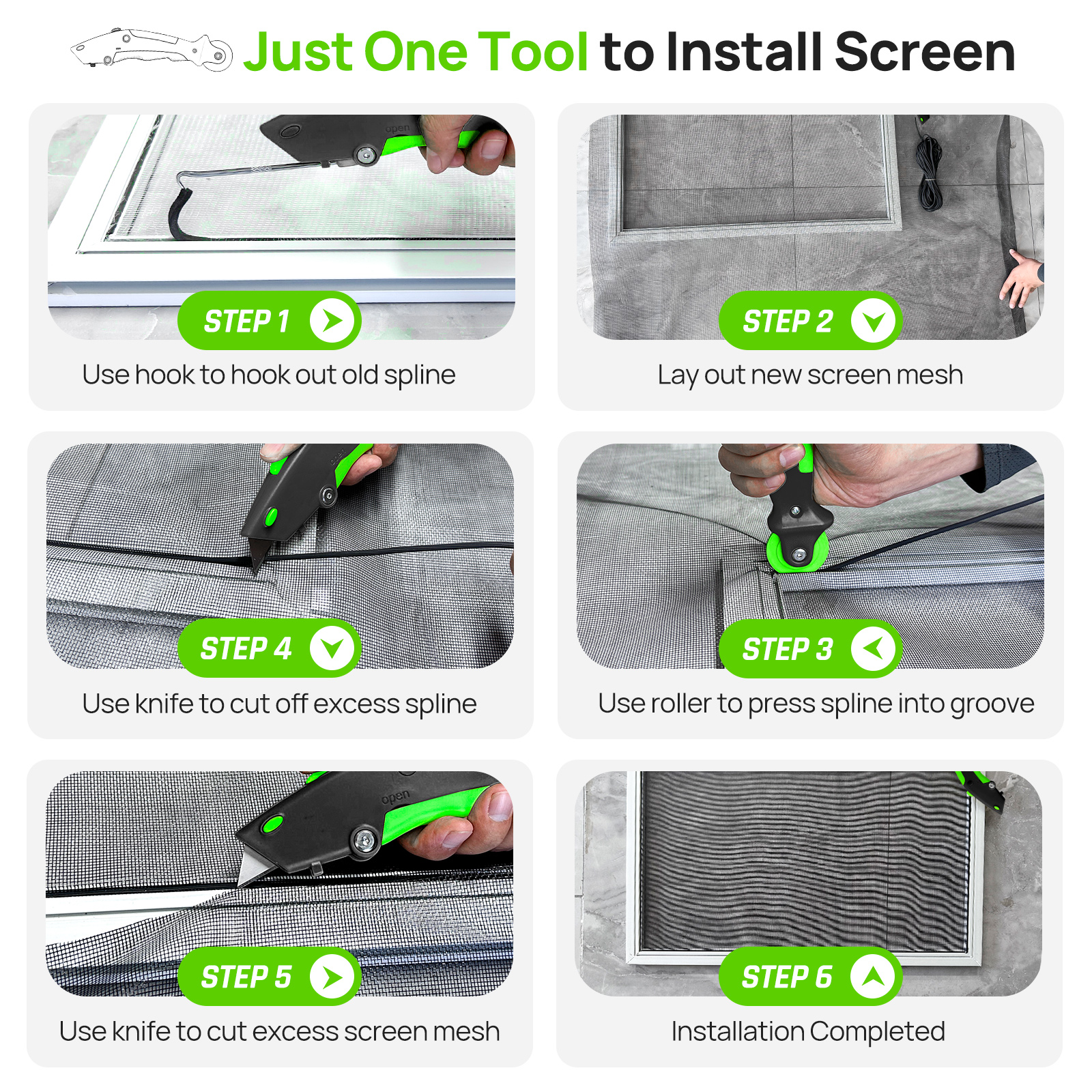 Just One Tool to Install Screen

open

STEP 1

Use hook to hook out old spline

STEP 2

Lay out new screen mesh

STEP 4

Use knife to cut off excess spline

STEP 3

Use roller to press spline into groove

open

STEP 5

Use knife to cut excess screen mesh

STEP 6

Installation Completed