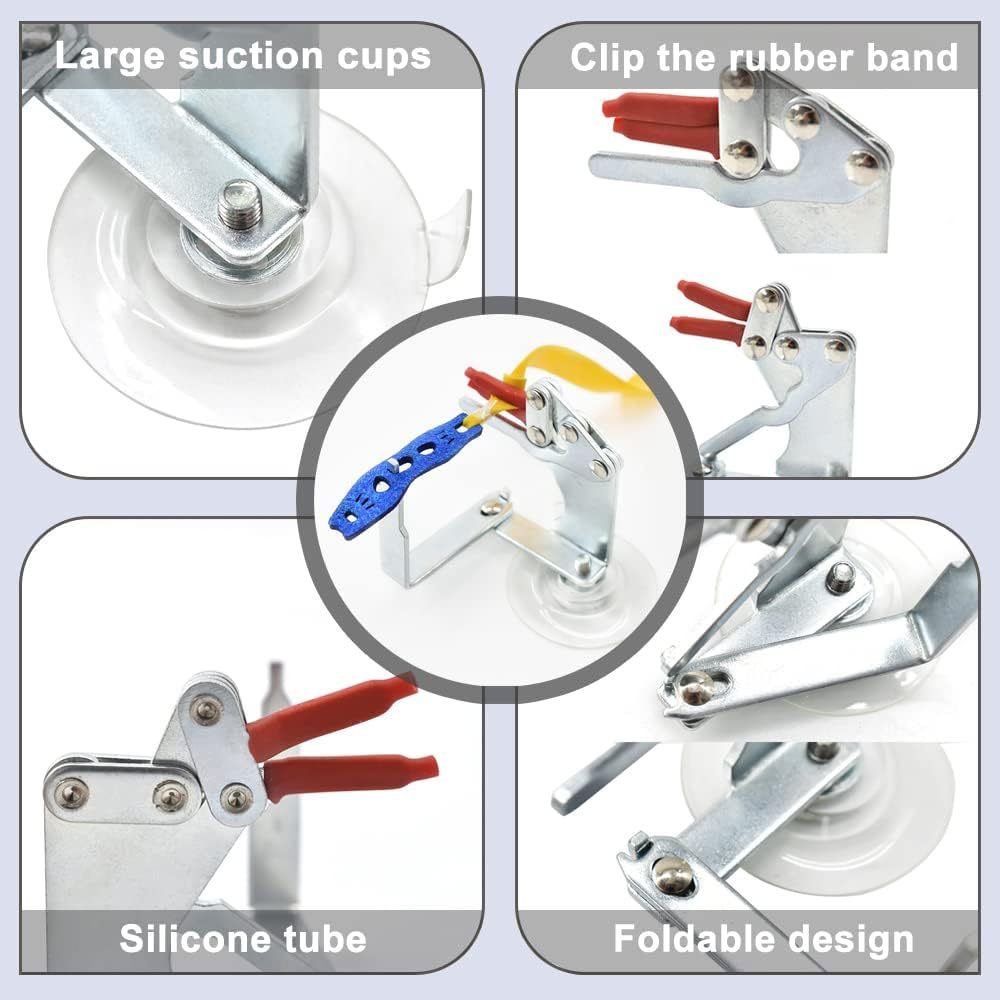 Large suction cups

Clip the rubber band

Silicone tube

Foldable design