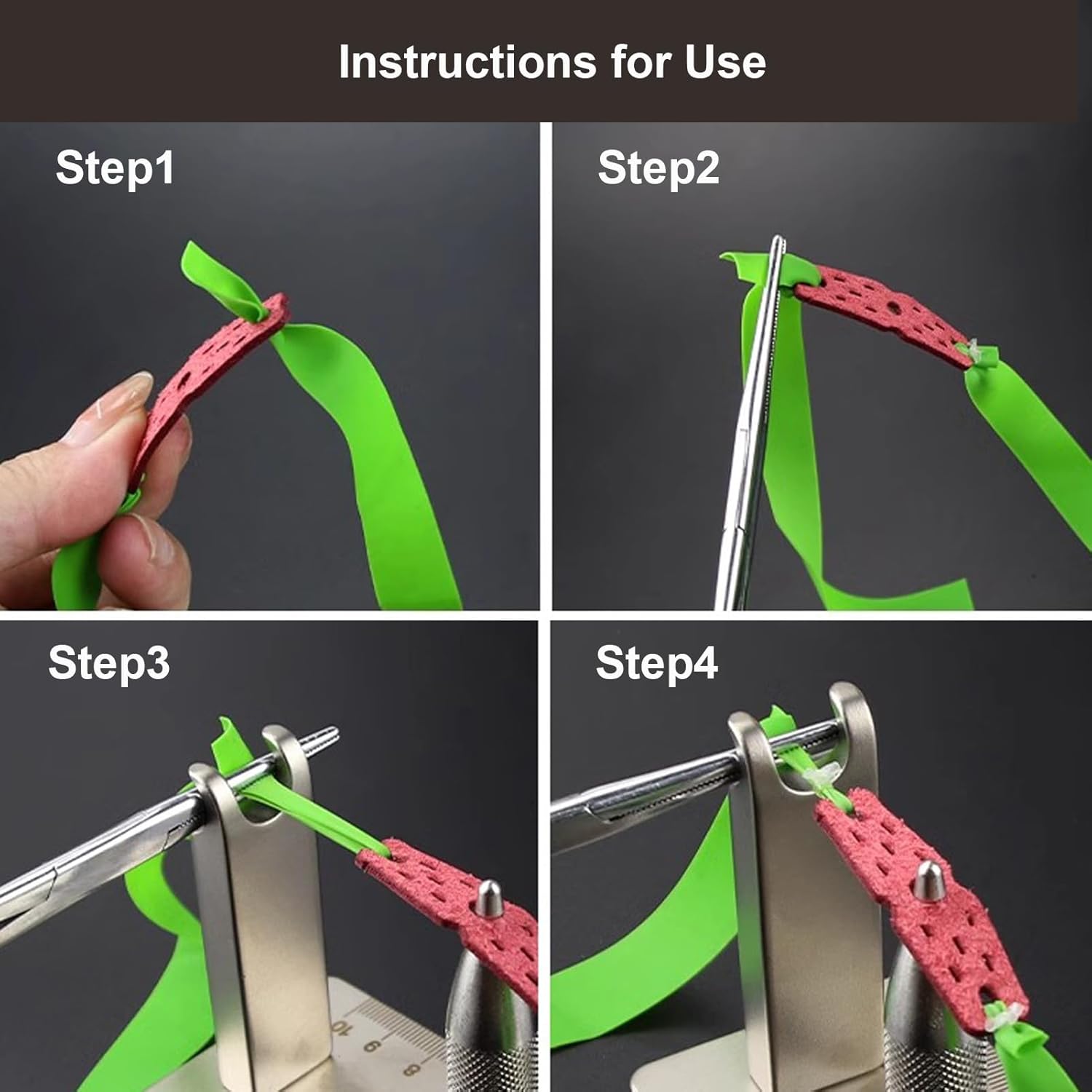 Instructions for Use

Step1

Step2

Step3

10
9
8

Step4