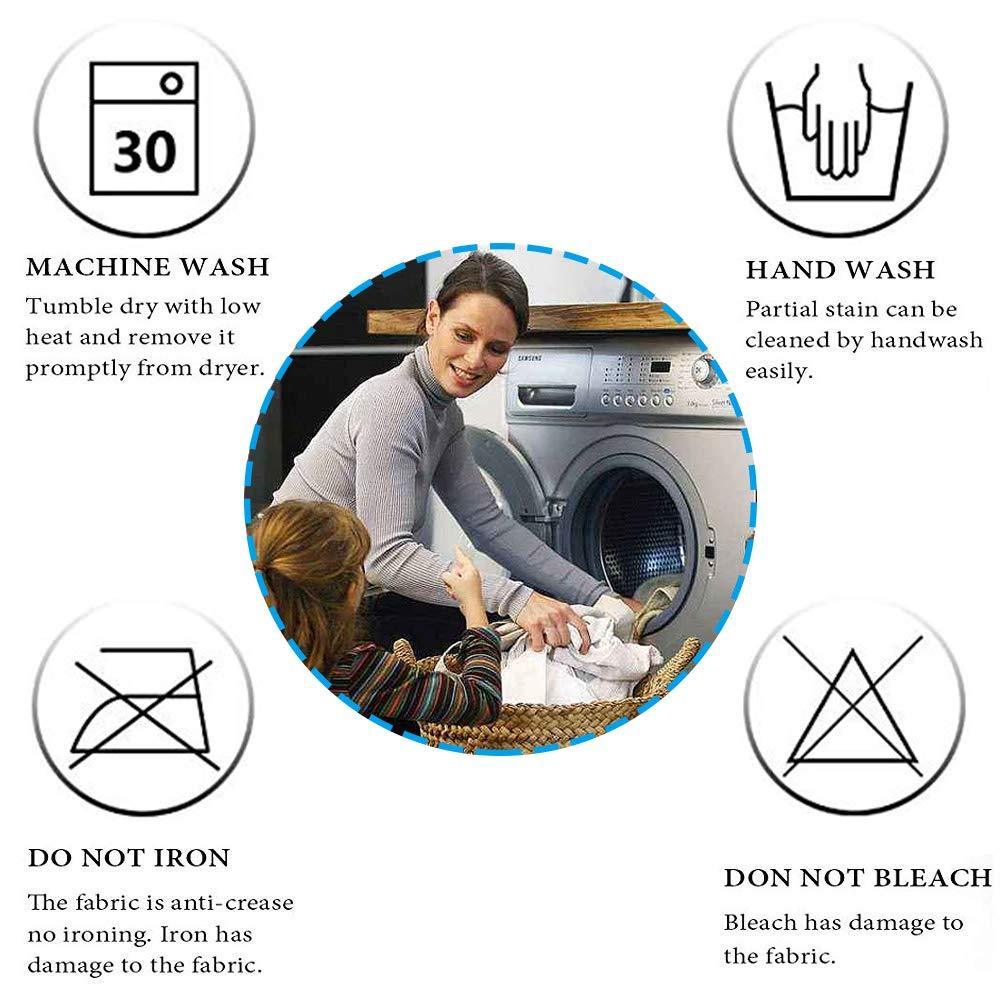 30

MACHINE WASH
Tumble dry with low heat and remove it promptly from dryer.

HAND WASH
Partial stain can be cleaned by handwash easily.

SAMSUNG

DO NOT IRON
The fabric is anti-crease no ironing. Iron has damage to the fabric.

DON NOT BLEACH
Bleach has damage to the fabric.