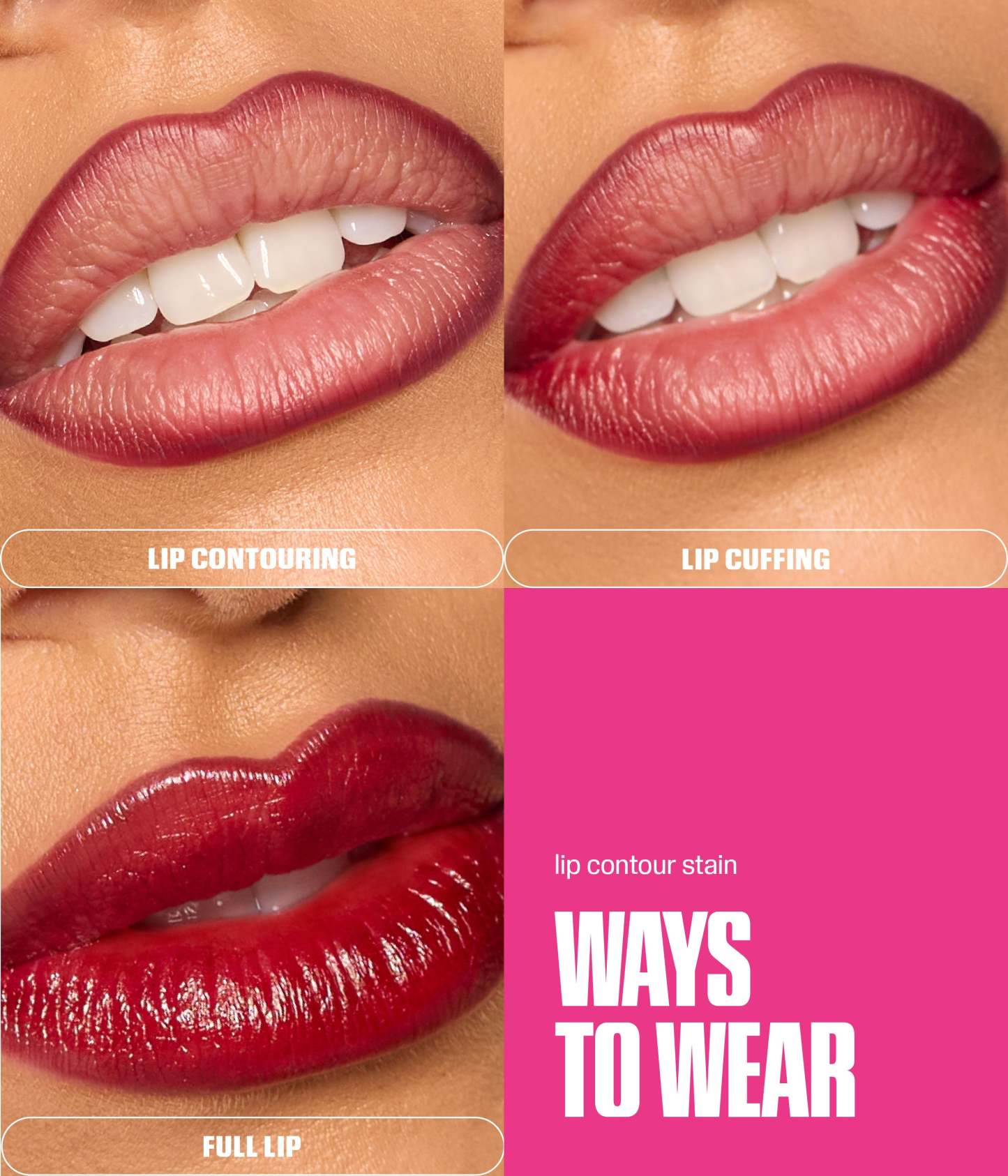 LIP CONTOURING

LIP CUFFING

FULL LIP

lip contour stain

WAYS TO WEAR