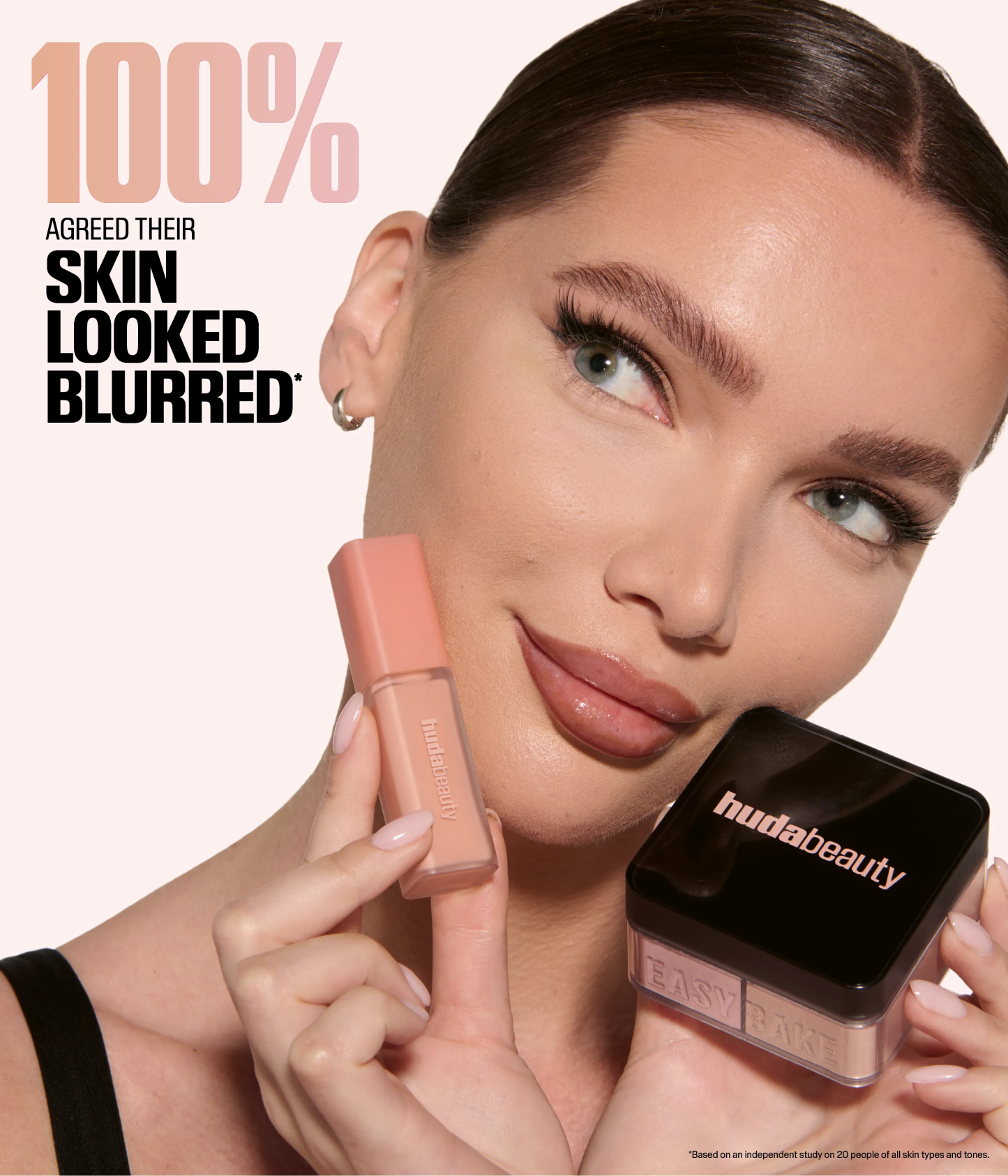 100%
AGREED THEIR
SKIN LOOKED BLURRED*

hudabeauty

hudabeauty

EASY BAKE

*Based on an independent study on 20 people of all skin types and tones.