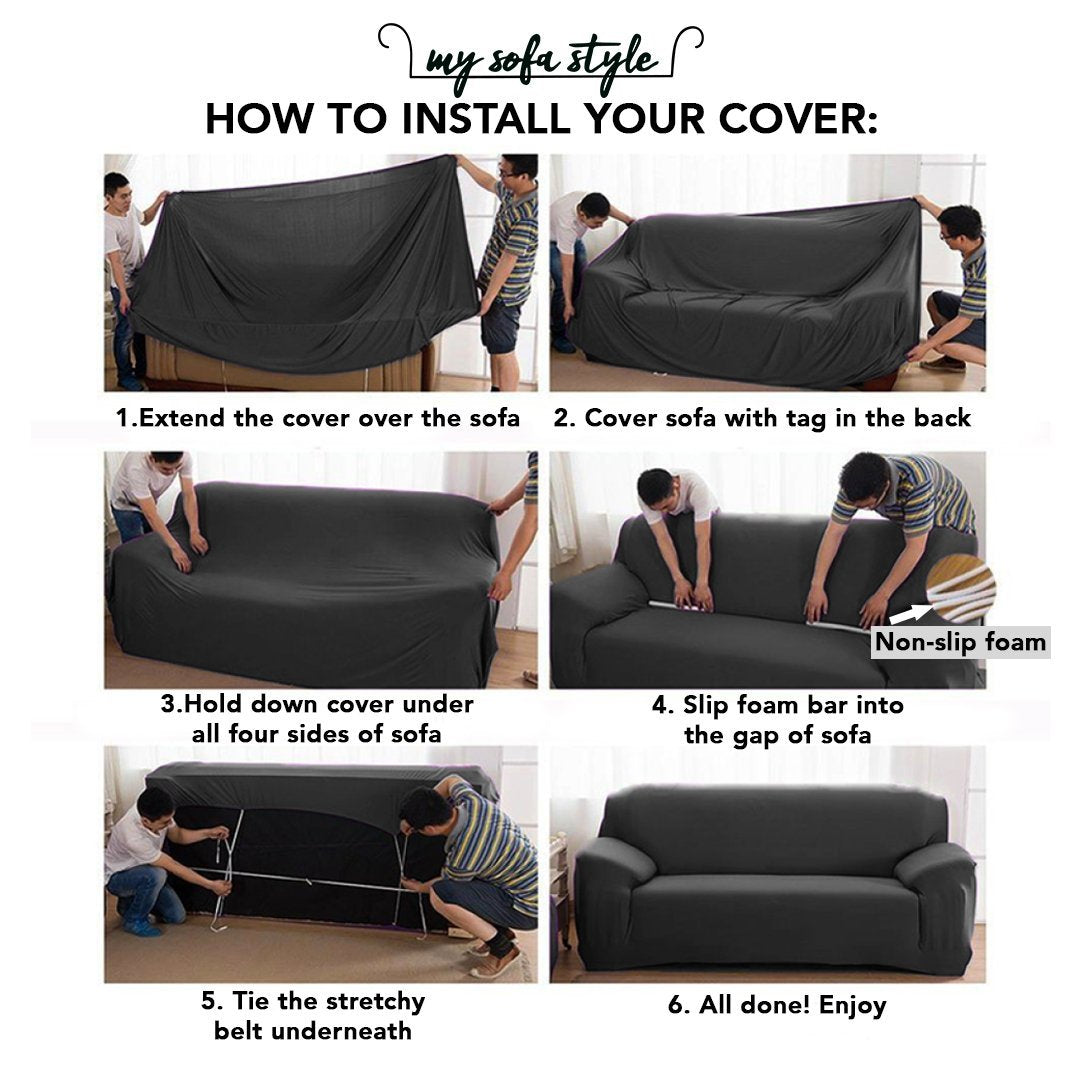 my sofa style

HOW TO INSTALL YOUR COVER:

1.Extend the cover over the sofa

2. Cover sofa with tag in the back

3.Hold down cover under all four sides of sofa

Non-slip foam

4. Slip foam bar into the gap of sofa

5. Tie the stretchy belt underneath

6. All done! Enjoy