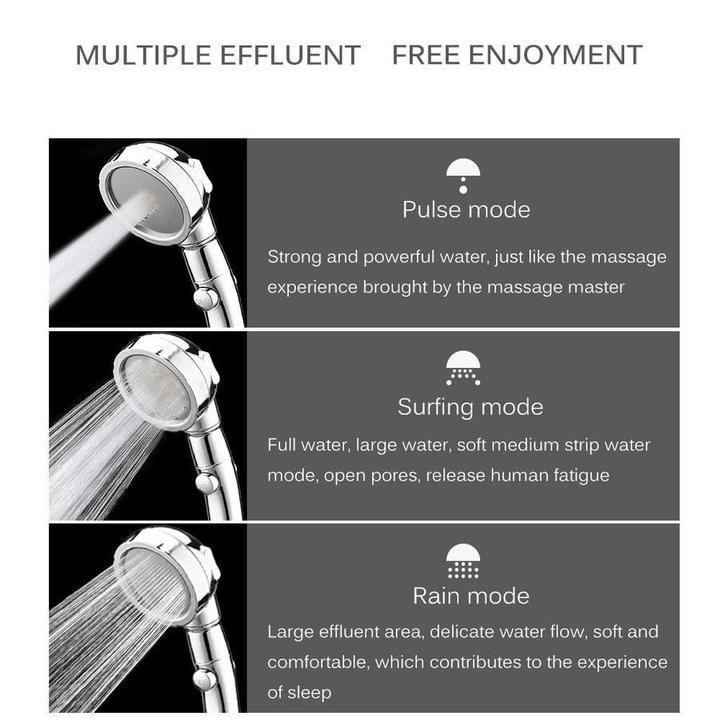 MULTIPLE EFFLUENT FREE ENJOYMENT

Pulse mode

Strong and powerful water, just like the massage experience brought by the massage master

Surfing mode

Full water, large water, soft medium strip water mode, open pores, release human fatigue

Rain mode

Large effluent area, delicate water flow, soft and comfortable, which contributes to the experience of sleep