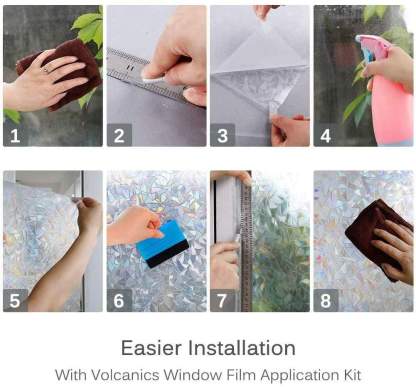 1

2

3

4

5

6

7

8

Easier Installation

With Volcanics Window Film Application Kit