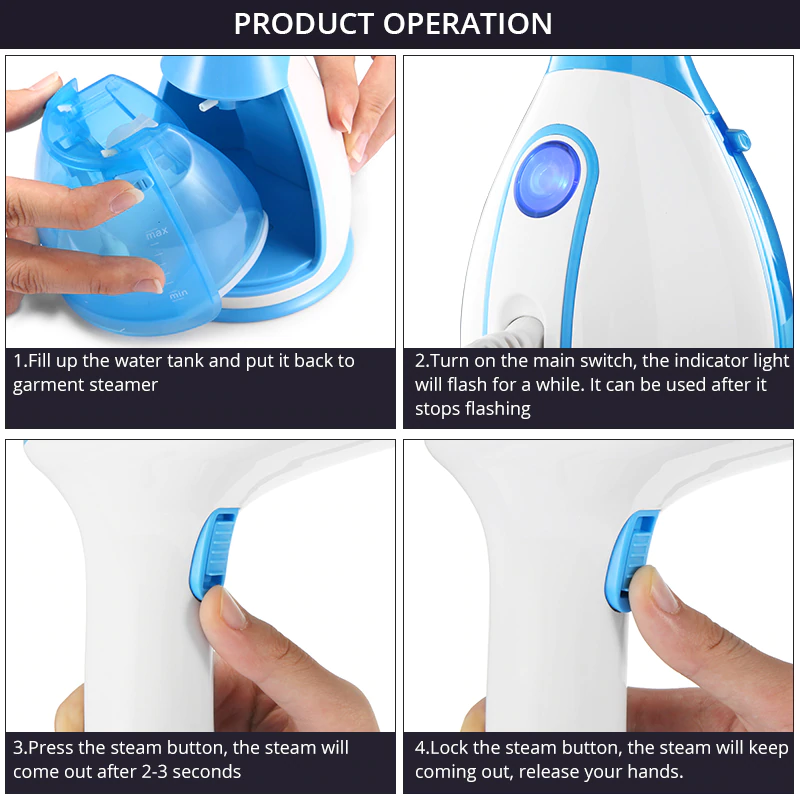 PRODUCT OPERATION

max

min

1.Fill up the water tank and put it back to garment steamer

2.Turn on the main switch, the indicator light will flash for a while. It can be used after it stops flashing

3.Press the steam button, the steam will come out after 2-3 seconds

4.Lock the steam button, the steam will keep coming out, release your hands.