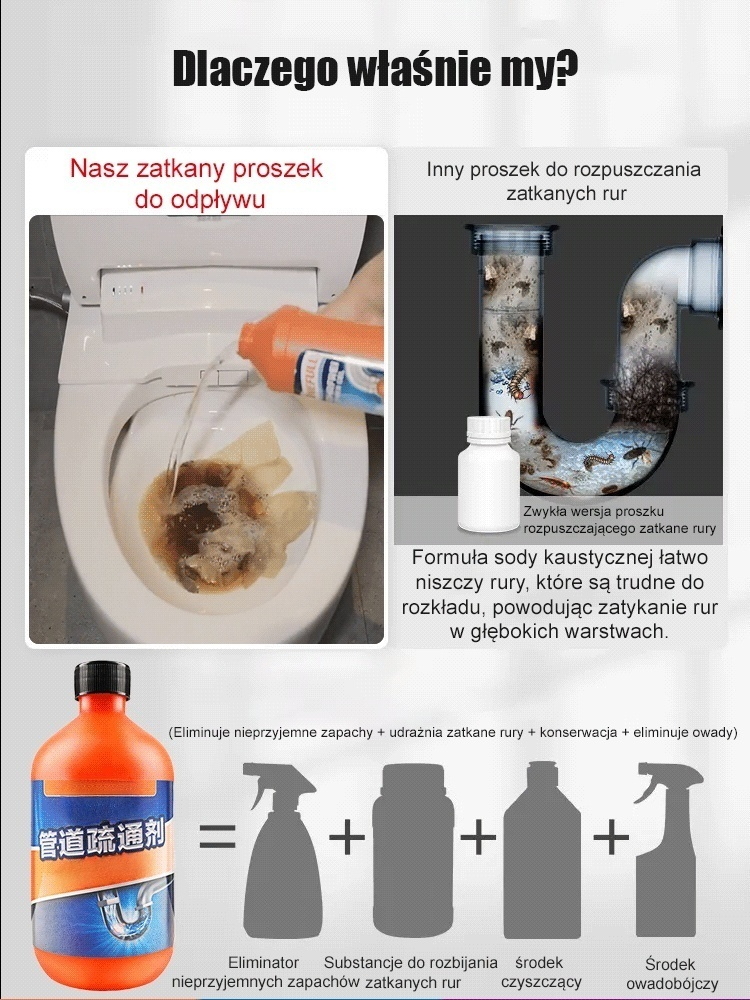 Dlaczego właśnie my?

Nasz zatkany proszek do odpływu

Inny proszek do rozpuszczania zatkanych rur

Zwykła wersja proszku rozpuszczającego zatkane rury

Formuła sody kaustycznej łatwo niszczy rury, które są trudne do rozkładu, powodując zatykanie rur w głębokich warstwach.

(Eliminuje nieprzyjemne zapachy + udrażnia zatkane rury + konserwacja + eliminuje owady)

管道疏通剂

=

+

+

+

Eliminator nieprzyjemnych zapachów

Substancje do rozbijania zatkanych rur

środek czyszczący

Środek owadobójczy