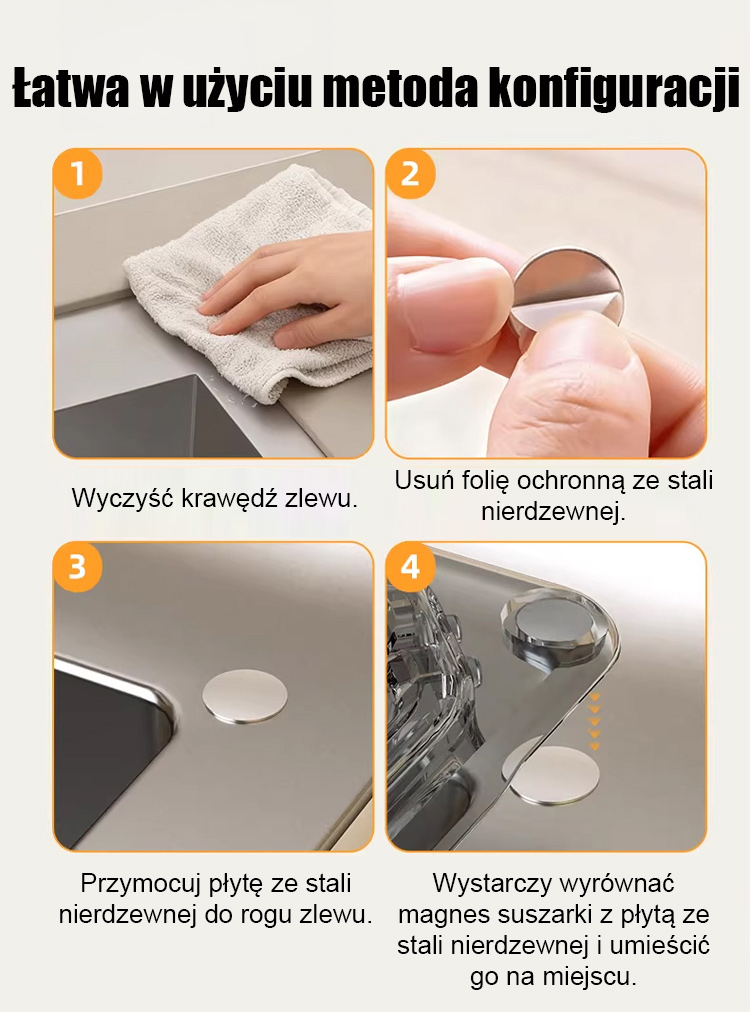 Łatwa w użyciu metoda konfiguracji

1

Wyczyść krawędź zlewu.

2

Usuń folię ochronną ze stali nierdzewnej.

3

Przymocuj płytę ze stali nierdzewnej do rogu zlewu.

4

Wystarczy wyrównać magnes suszarki z płytą ze stali nierdzewnej i umieścić go na miejscu.