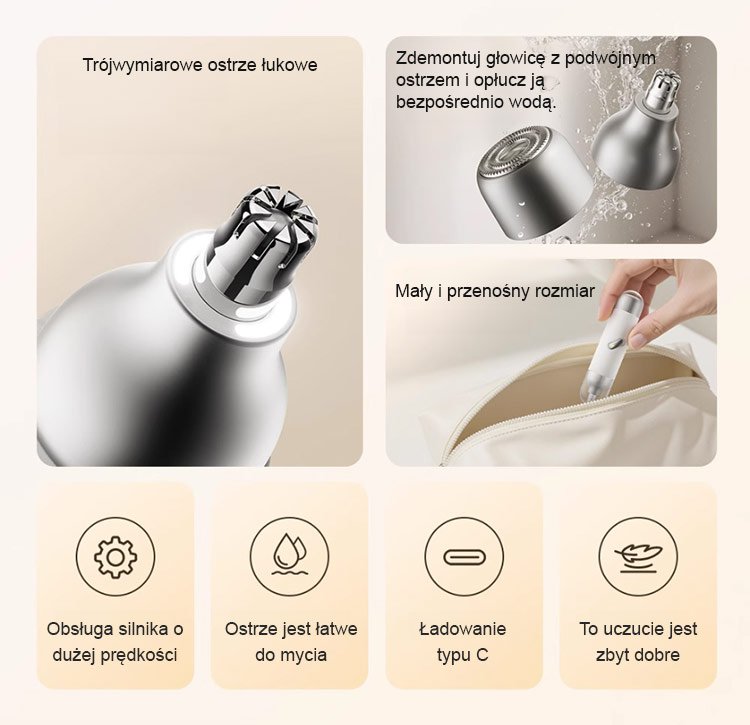 Trójwymiarowe ostrze łukowe

Zdemontuj głowicę z podwójnym ostrzem i opłucz ją bezpośrednio wodą.

Mały i przenośny rozmiar

Obsługa silnika o dużej prędkości

Ostrze jest łatwe do mycia

Ładowanie typu C

To uczucie jest zbyt dobre