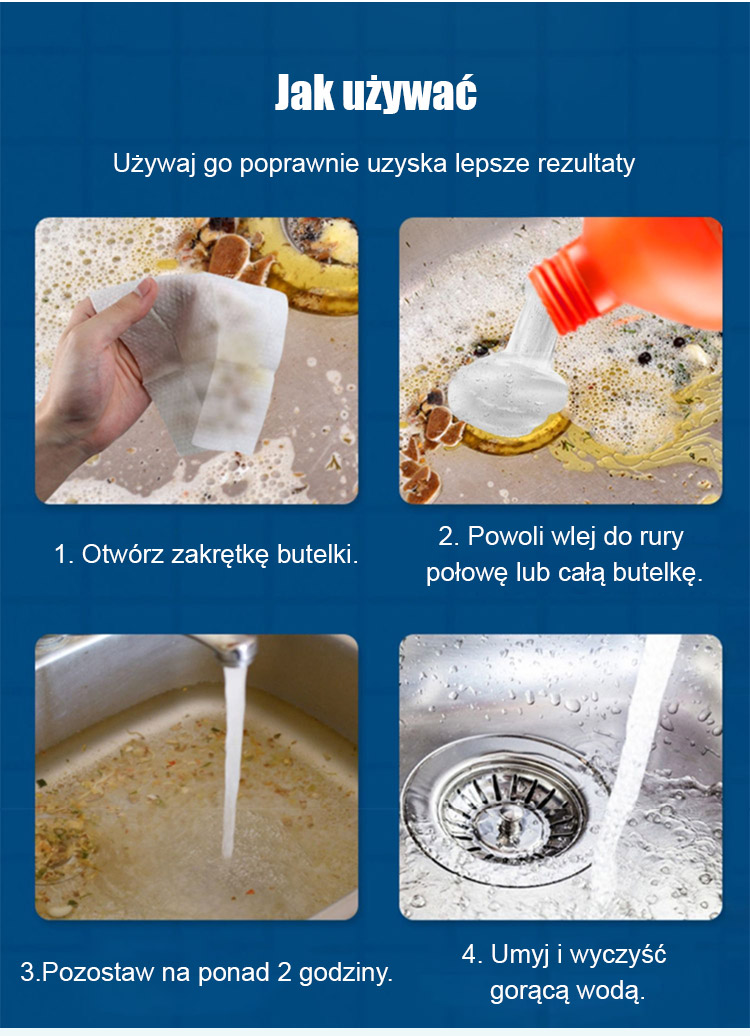 Jak używać

Używaj go poprawnie uzyska lepsze rezultaty

1. Otwórz zakrętkę butelki.

2. Powoli wlej do rury połowę lub całą butelkę.

3.Pozostaw na ponad 2 godziny.

4. Umyj i wyczyść gorącą wodą.