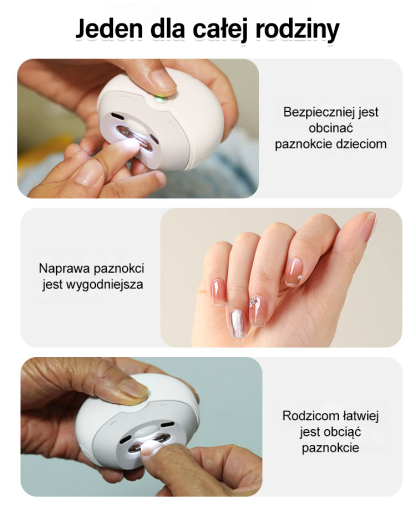 Jeden dla całej rodziny

Bezpieczniej jest obcinać paznokcie dzieciom

Naprawa paznokci jest wygodniejsza

Rodzicom łatwiej jest obciąć paznokcie