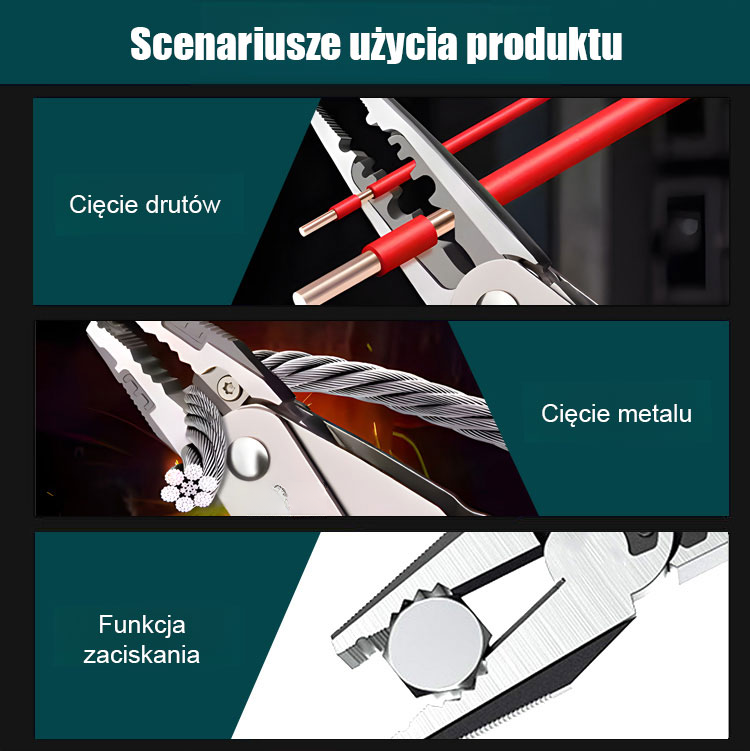 Scenariusze użycia produktu

Cięcie drutów

Cięcie metalu

Funkcja zaciskania