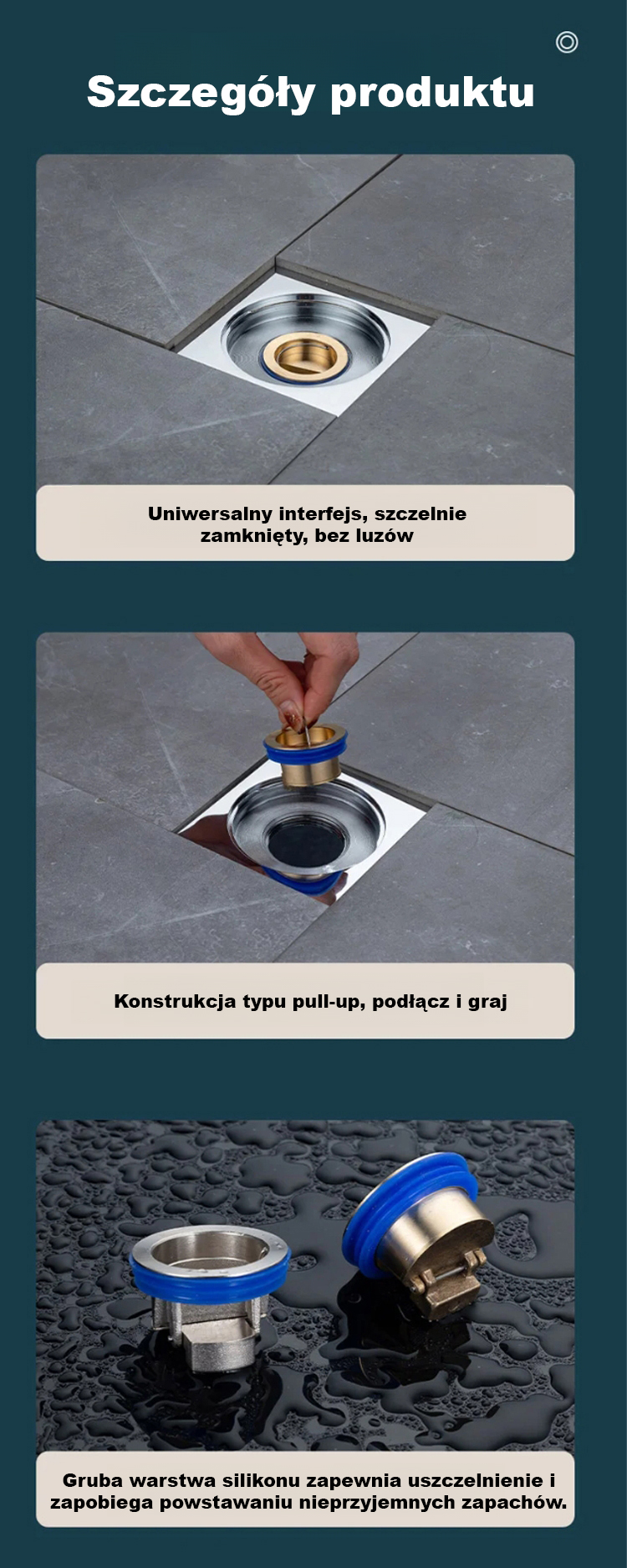 Szczegóły produktu

Uniwersalny interfejs, szczelnie zamknięty, bez luzów

Konstrukcja typu pull-up, podłącz i graj

Gruba warstwa silikonu zapewnia uszczelnienie i zapobiega powstawaniu nieprzyjemnych zapachów.