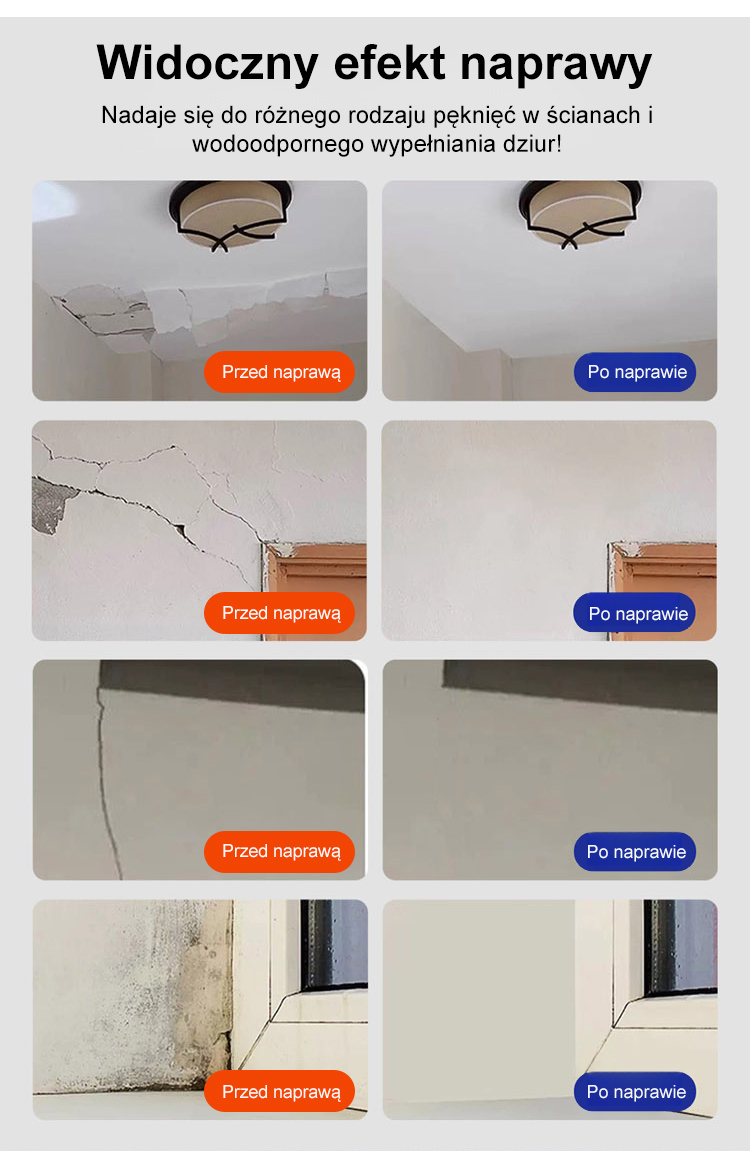 Widoczny efekt naprawy

Nadaje się do różnego rodzaju pęknięć w ścianach i wodoodpornego wypełniania dziur!

Przed naprawą

Po naprawie

Przed naprawą

Po naprawie

Przed naprawą

Po naprawie

Przed naprawą

Po naprawie