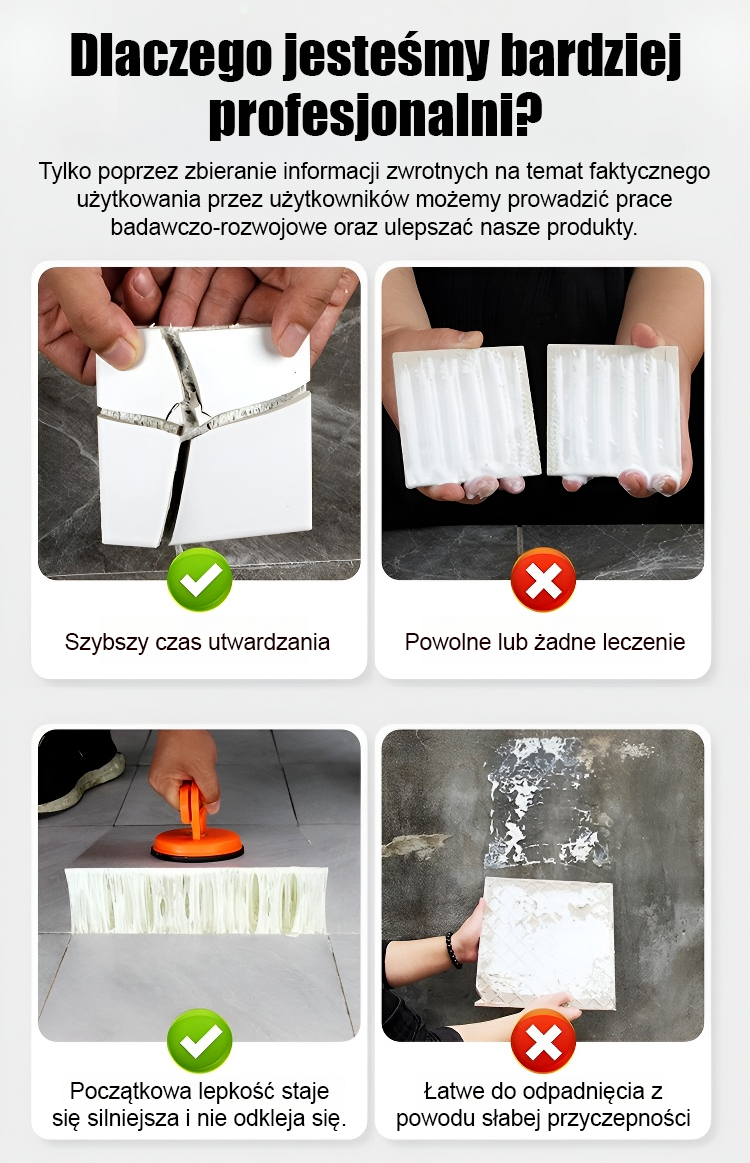 Dlaczego jesteśmy bardziej profesjonalni?

Tylko poprzez zbieranie informacji zwrotnych na temat faktycznego użytkowania przez użytkowników możemy prowadzić prace badawczo-rozwojowe oraz ulepszać nasze produkty.

Szybszy czas utwardzania

Powolne lub żadne leczenie

Początkowa lepkość staje się silniejsza i nie odkleja się.

Łatwe do odpadnięcia z powodu słabej przyczepności