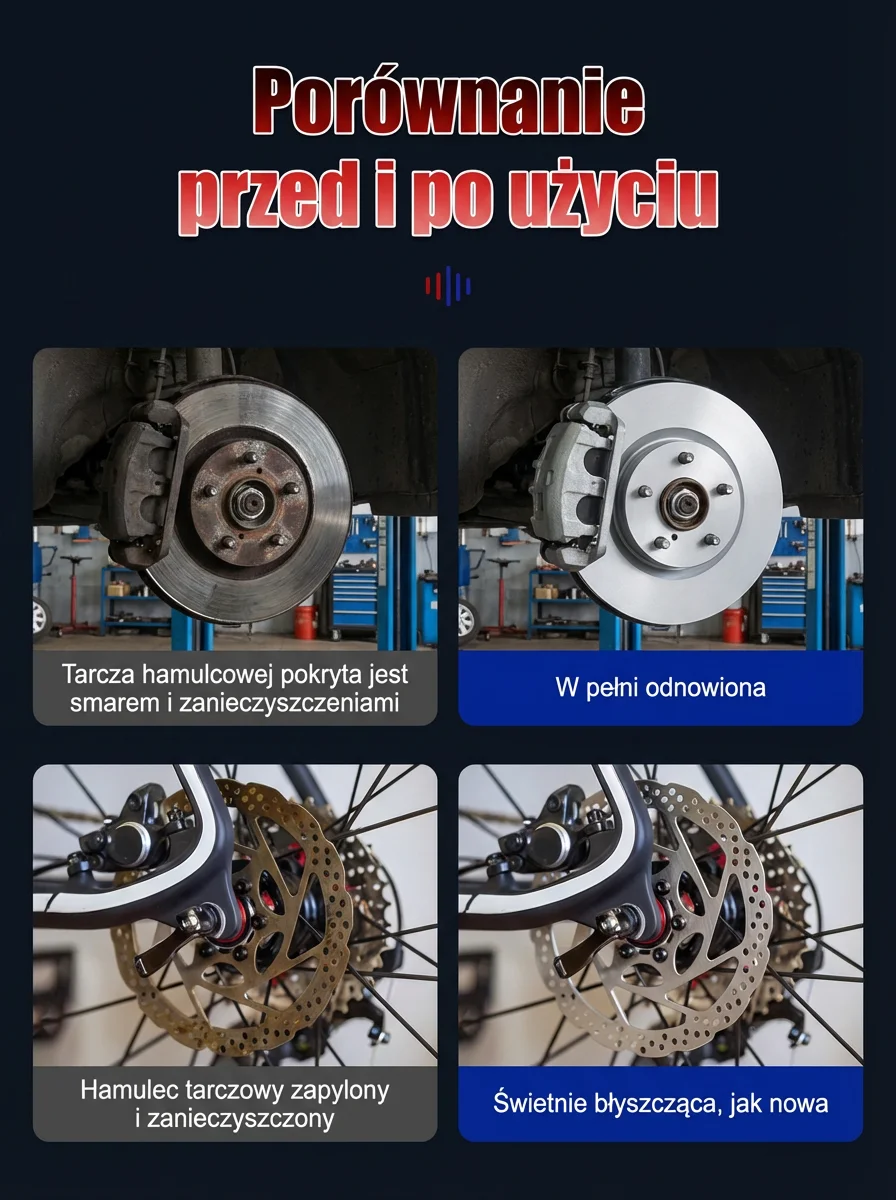 Porównanie przed i po użyciu

Tarcza hamulcowej pokryta jest smarem i zanieczyszczeniami

W pełni odnowiona

Hamulec tarczowy zapylony i zanieczyszczony

Świetnie błyszcząca, jak nowa