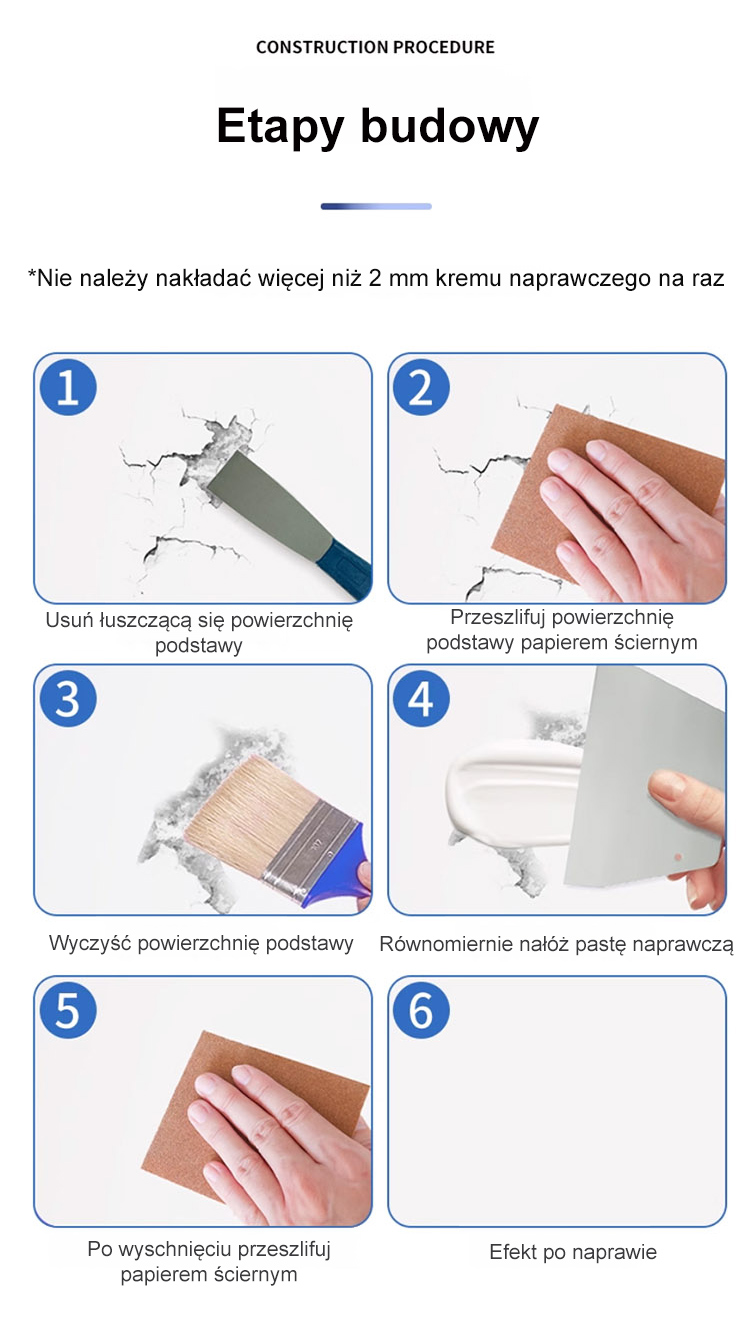 CONSTRUCTION PROCEDURE

Etapy budowy

*Nie należy nakładać więcej niż 2 mm kremu naprawczego na raz

1

Usuń łuszczącą się powierzchnię podstawy

2

Przeszlifuj powierzchnię podstawy papierem ściernym

3

Wyczyść powierzchnię podstawy

4

Równomiernie nałóż pastę naprawczą

5

Po wyschnięciu przeszlifuj papierem ściernym

6

Efekt po naprawie