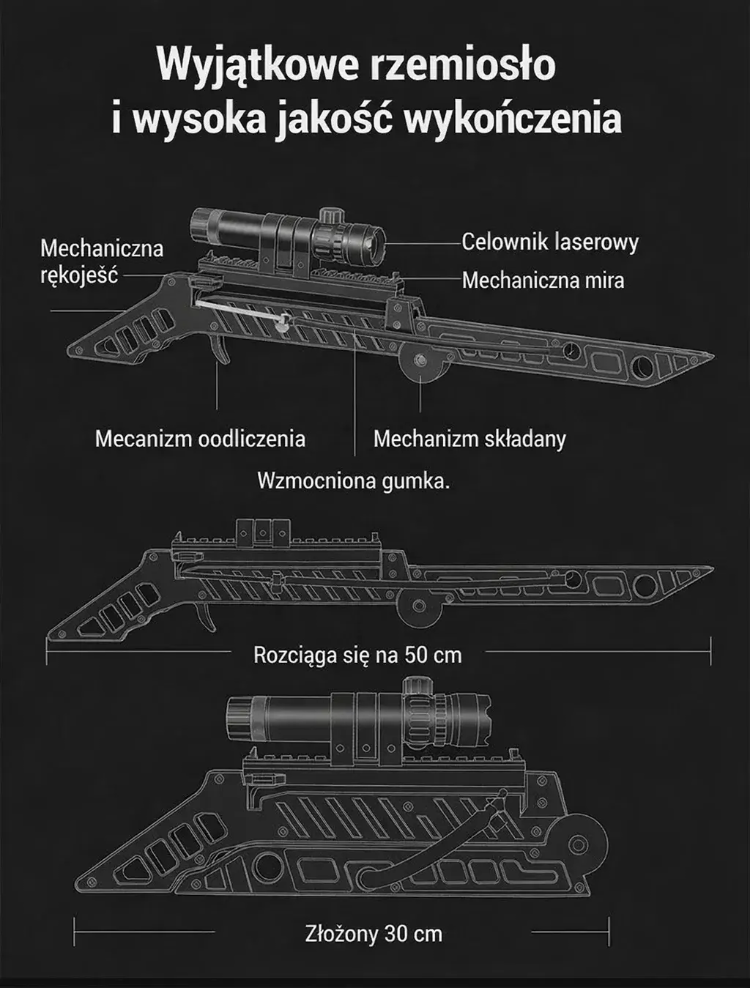 Wyjątkowe rzemiosło
i wysoka jakość wykończenia

Mechaniczna rękojeść

Celownik laserowy

Mechaniczna mira

Mecanizm oodliczenia

Mechanizm składany

Wzmocniona gumka.

Rozciąga się na 50 cm

Złożony 30 cm