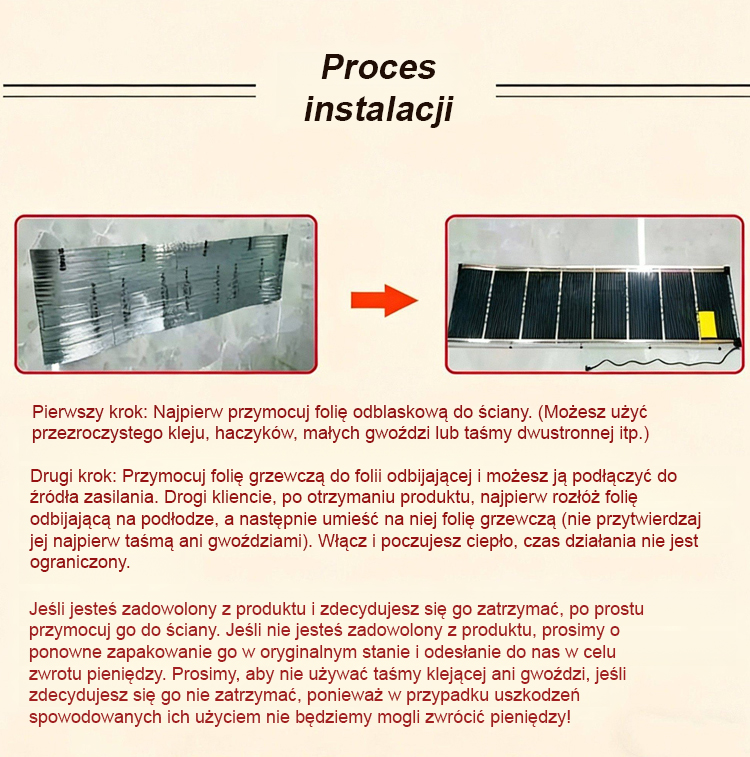 Proces instalacji

Pierwszy krok: Najpierw przymocuj folię odblaskową do ściany. (Możesz użyć przezroczystego kleju, haczyków, małych gwoździ lub taśmy dwustronnej itp.)

Drugi krok: Przymocuj folię grzewczą do folii odbijającej i możesz ją podłączyć do źródła zasilania. Drogi kliencie, po otrzymaniu produktu, najpierw rozłóż folię odbijającą na podłodze, a następnie umieść na niej folię grzewczą (nie przytwierdzaj jej najpierw taśmą ani gwoździami). Włącz i poczujesz ciepło, czas działania nie jest ograniczony.

Jeśli jesteś zadowolony z produktu i zdecydujesz się go zatrzymać, po prostu przymocuj go do ściany. Jeśli nie jesteś zadowolony z produktu, prosimy o ponowne zapakowanie go w oryginalnym stanie i odesłanie do nas w celu zwrotu pieniędzy. Prosimy, aby nie używać taśmy klejącej ani gwoździ, jeśli zdecydujesz się go nie zatrzymać, ponieważ w przypadku uszkodzeń spowodowanych ich użyciem nie będziemy mogli zwrócić pieniędzy!