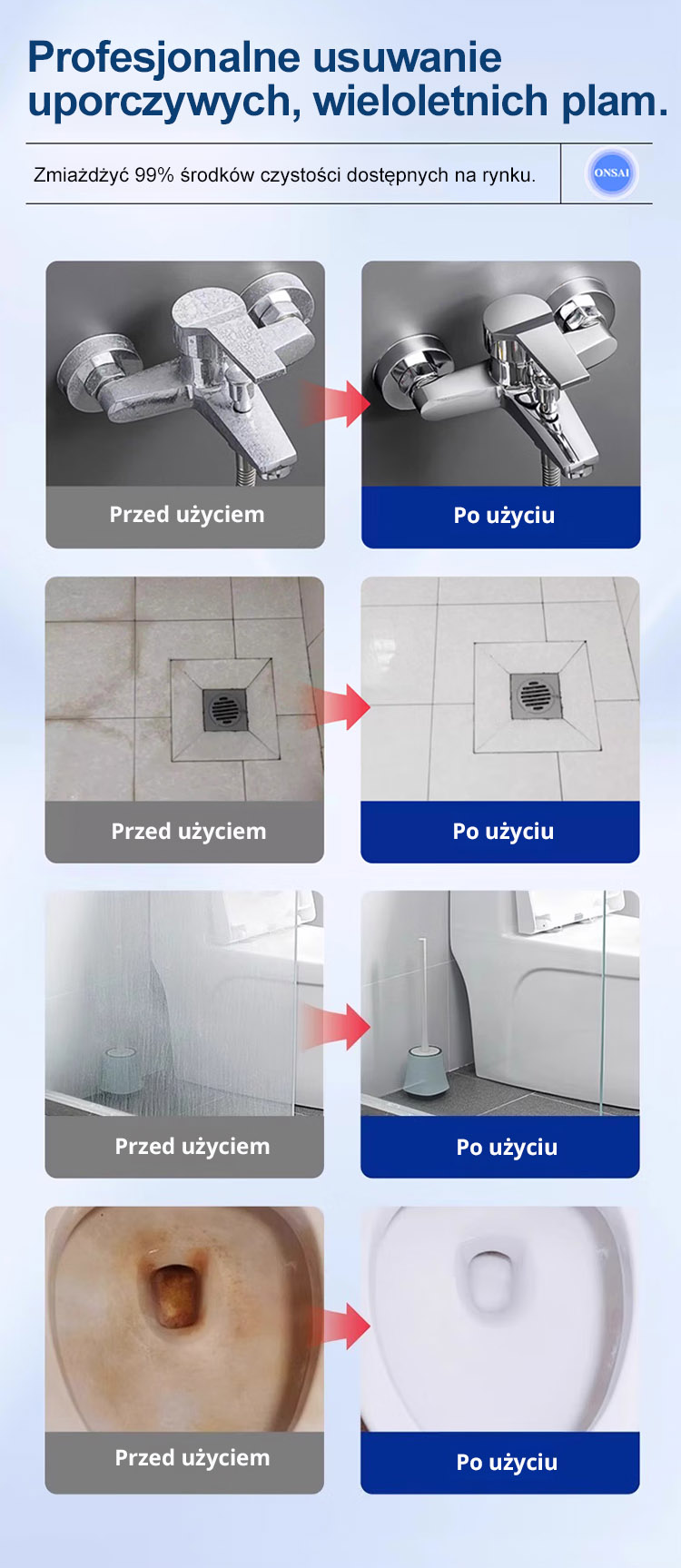 Profesjonalne usuwanie uporczywych, wieloletnich plam.

Zmiażdżyć 99% środków czystości dostępnych na rynku.

ONSAI

Przed użyciem

Po użyciu

Przed użyciem

Po użyciu

Przed użyciem

Po użyciu

Przed użyciem

Po użyciu