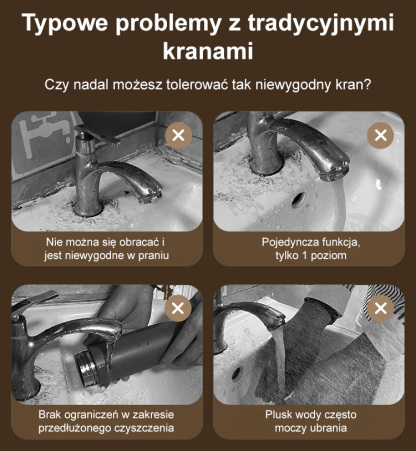 Typowe problemy z tradycyjnymi kranami

Czy nadal możesz tolerować tak niewygodny kran?

Nie można się obracać i jest niewygodne w praniu

Pojedyncza funkcja, tylko 1 poziom

Brak ograniczeń w zakresie przedłużonego czyszczenia

Plusk wody często moczy ubrania