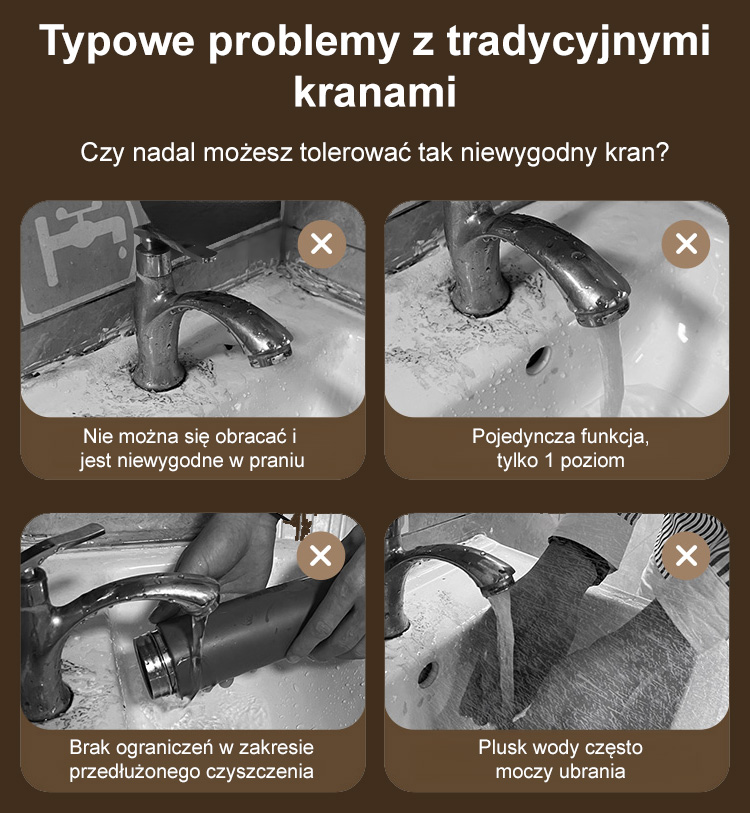 Typowe problemy z tradycyjnymi kranami

Czy nadal możesz tolerować tak niewygodny kran?

Nie można się obracać i jest niewygodne w praniu

Pojedyncza funkcja, tylko 1 poziom

Brak ograniczeń w zakresie przedłużonego czyszczenia

Plusk wody często moczy ubrania