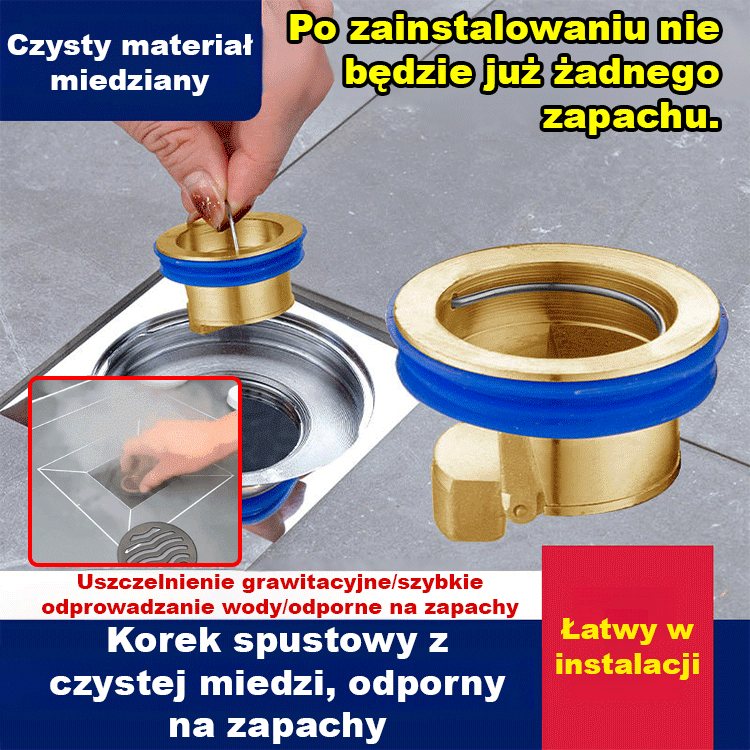 Czysty materiał miedziany

Po zainstalowaniu nie będzie już żadnego zapachu.

Uszczelnienie grawitacyjne/szybkie odprowadzanie wody/odporne na zapachy

Korek spustowy z czystej miedzi, odporny na zapachy

Łatwy w instalacji