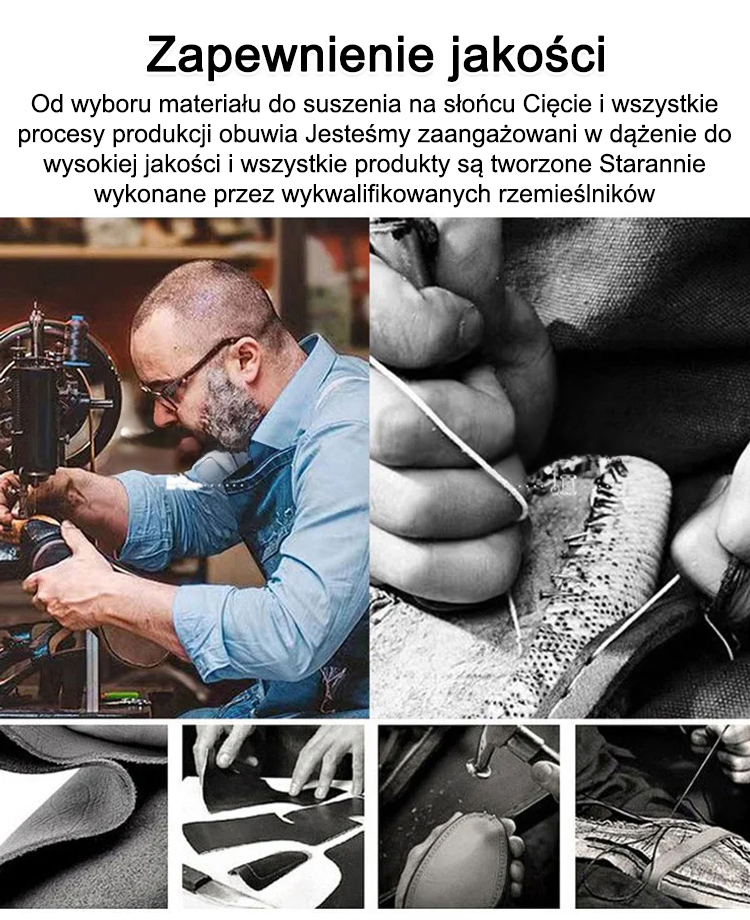 Zapewnienie jakości

Od wyboru materiału do suszenia na słońcu Cięcie i wszystkie procesy produkcji obuwia Jesteśmy zaangażowani w dążenie do wysokiej jakości i wszystkie produkty są tworzone Starannie wykonane przez wykwalifikowanych rzemieślników