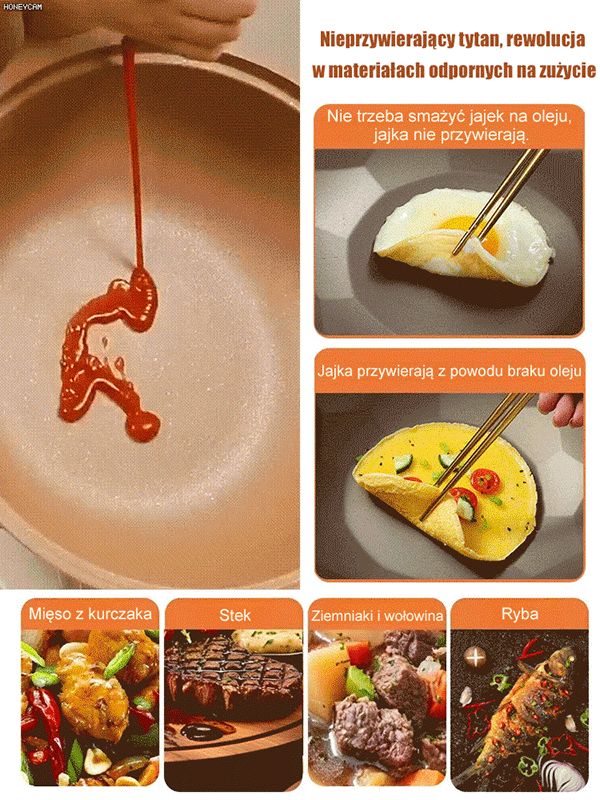 HONEYCAM

Nieprzywierający tytan, rewolucja w materiałach odpornych na zużycie

Nie trzeba smażyć jajek na oleju, jajka nie przywierają.

Jajka przywierają z powodu braku oleju

Mięso z kurczaka

Stek

Ziemniaki i wołowina

Ryba