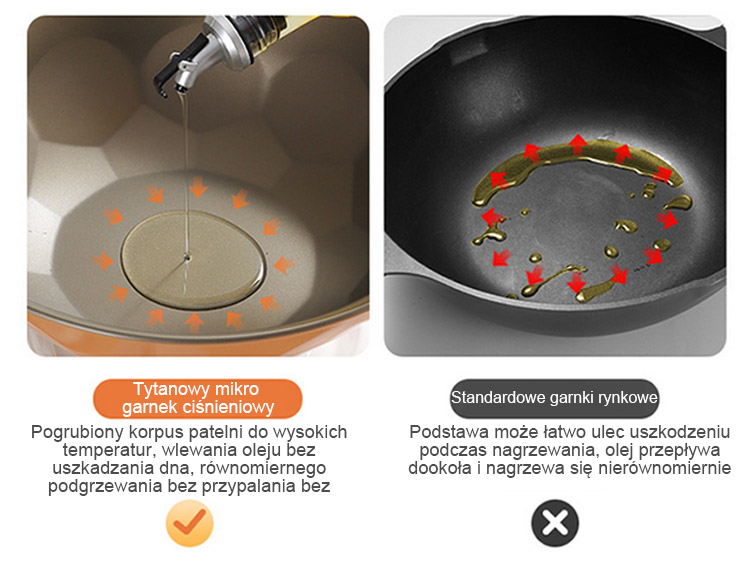 Tytanowy mikro garnek ciśnieniowy

Pogrubiony korpus patelni do wysokich temperatur, wlewania oleju bez uszkadzania dna, równomiernego podgrzewania bez przypalania bez

Standardowe garnki rynkowe

Podstawa może łatwo ulec uszkodzeniu podczas nagrzewania, olej przepływa dookoła i nagrzewa się nierównomiernie