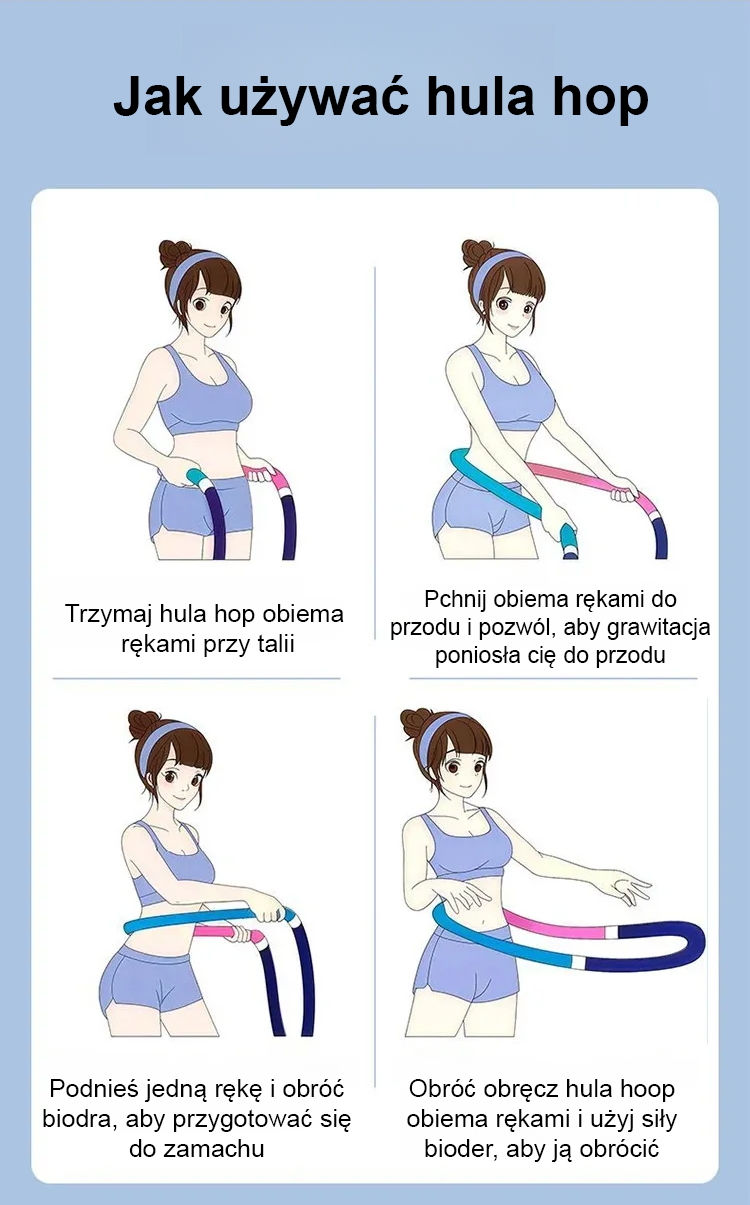 Jak używać hula hop

Trzymaj hula hop obiema rękami przy talii

Pchnij obiema rękami do przodu i pozwól, aby grawitacja poniosła cię do przodu

Podnieś jedną rękę i obróć biodra, aby przygotować się do zamachu

Obróć obręcz hula hoop obiema rękami i użyj siły bioder, aby ją obrócić