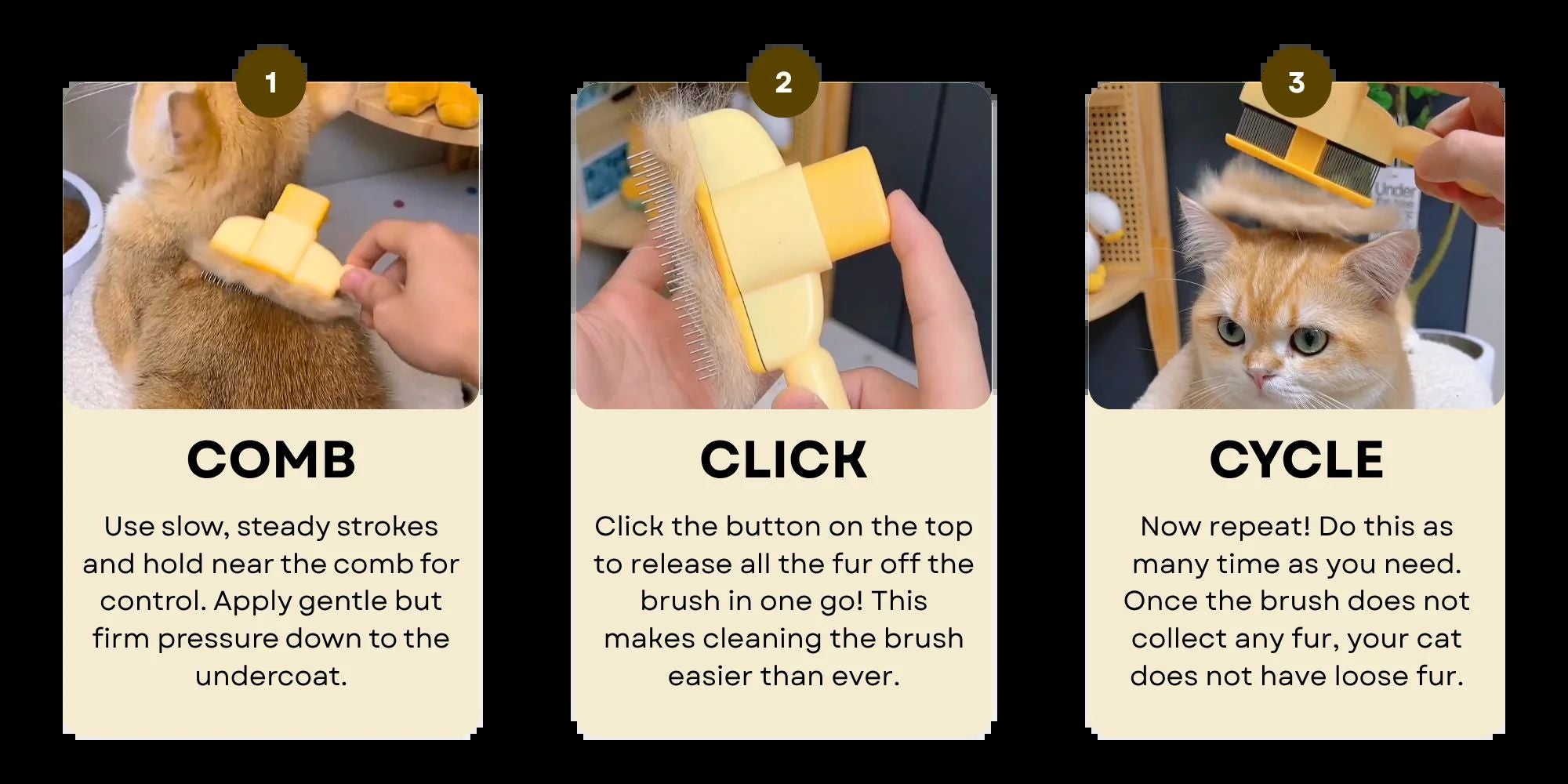 1

COMB

Use slow, steady strokes and hold near the comb for control. Apply gentle but firm pressure down to the undercoat.

2

CLICK

Click the button on the top to release all the fur off the brush in one go! This makes cleaning the brush easier than ever.

3

Under

CYCLE

Now repeat! Do this as many time as you need. Once the brush does not collect any fur, your cat does not have loose fur.