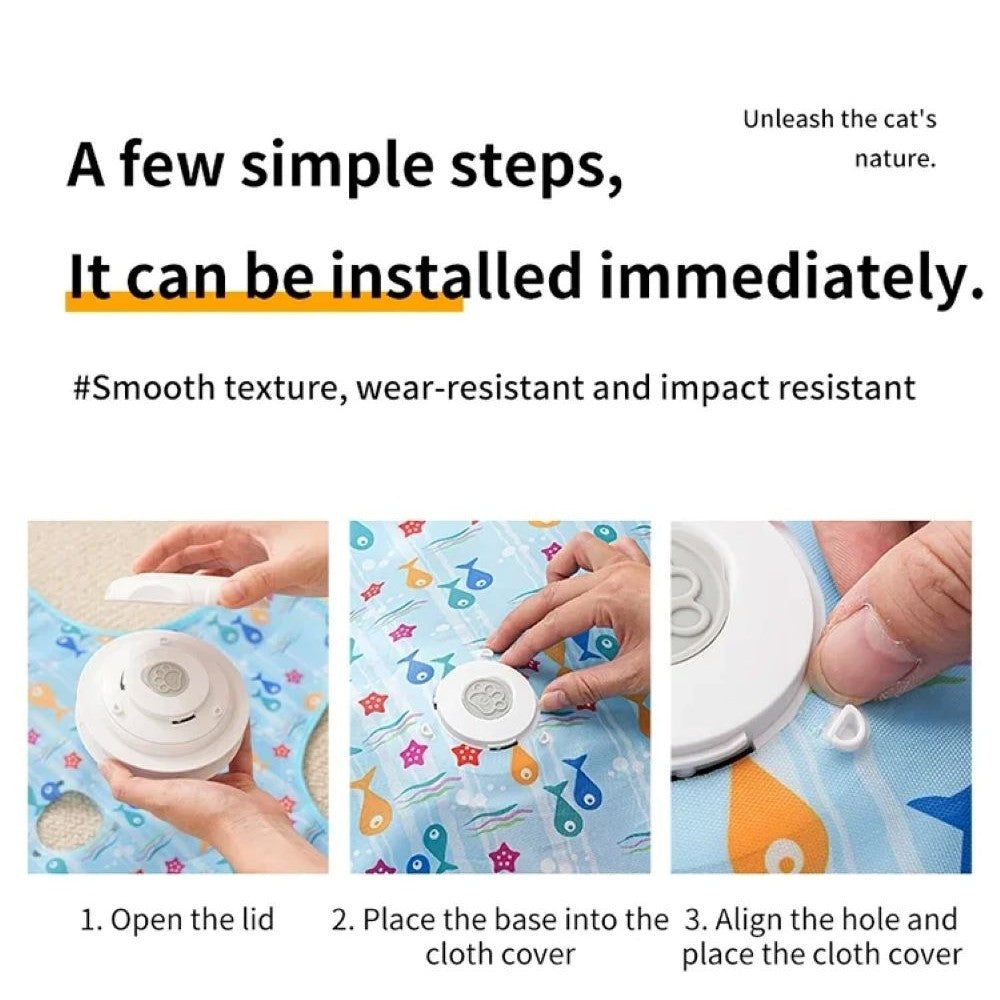 Unleash the cat's nature.

A few simple steps,

It can be installed immediately.

#Smooth texture, wear-resistant and impact resistant

1. Open the lid

2. Place the base into the cloth cover

3. Align the hole and place the cloth cover