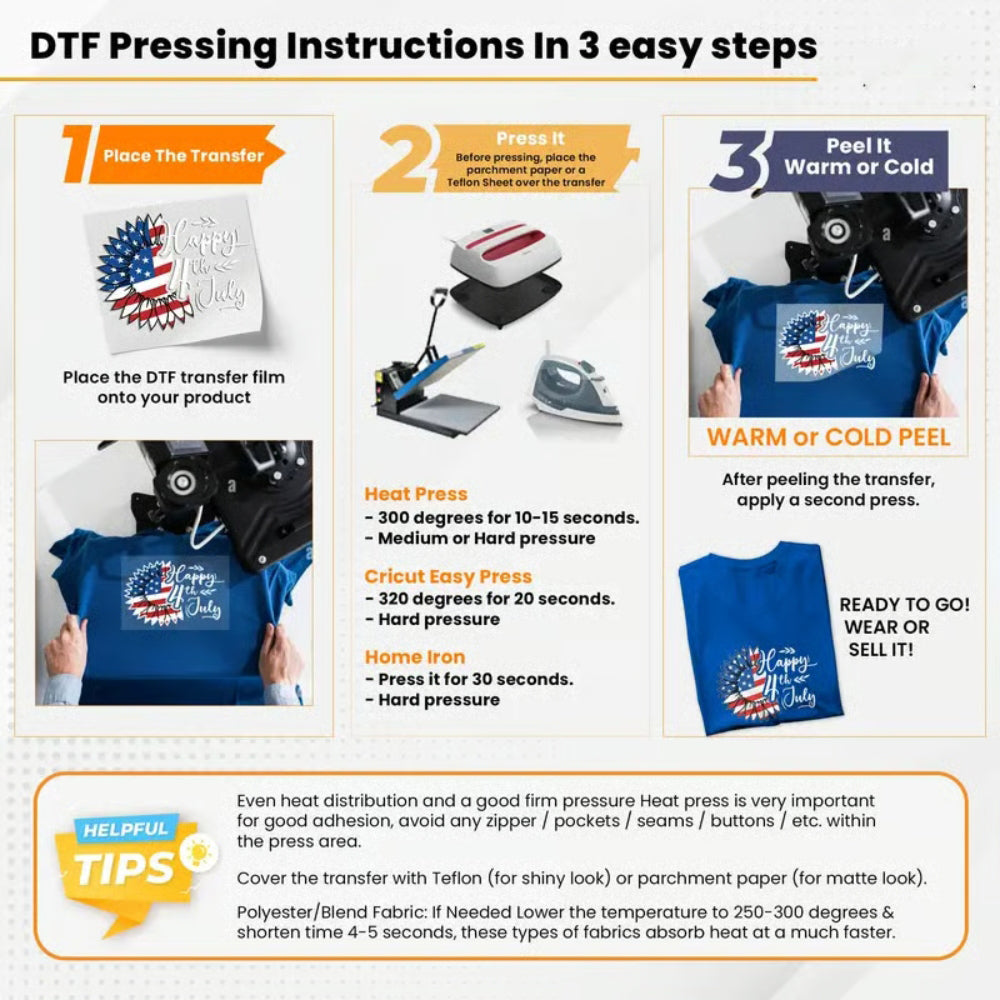 DTF Pressing Instructions In 3 easy steps

1 Place The Transfer

Happy 4th July

Place the DTF transfer film onto your product

Happy 4th July

2 Press It
Before pressing, place the parchment paper or a Teflon Sheet over the transfer

Heat Press
- 300 degrees for 10-15 seconds.
- Medium or Hard pressure

Cricut Easy Press
- 320 degrees for 20 seconds.
- Hard pressure

Home Iron
- Press it for 30 seconds.
- Hard pressure

3 Peel It Warm or Cold

Happy 4th July

WARM or COLD PEEL

After peeling the transfer, apply a second press.

Happy 4th July

READY TO GO! WEAR OR SELL IT!

HELPFUL TIPS

Even heat distribution and a good firm pressure Heat press is very important for good adhesion, avoid any zipper / pockets / seams / buttons / etc. within the press area.

Cover the transfer with Teflon (for shiny look) or parchment paper (for matte look).

Polyester/Blend Fabric: If Needed Lower the temperature to 250-300 degrees & shorten time 4-5 seconds, these types of fabrics absorb heat at a much faster.