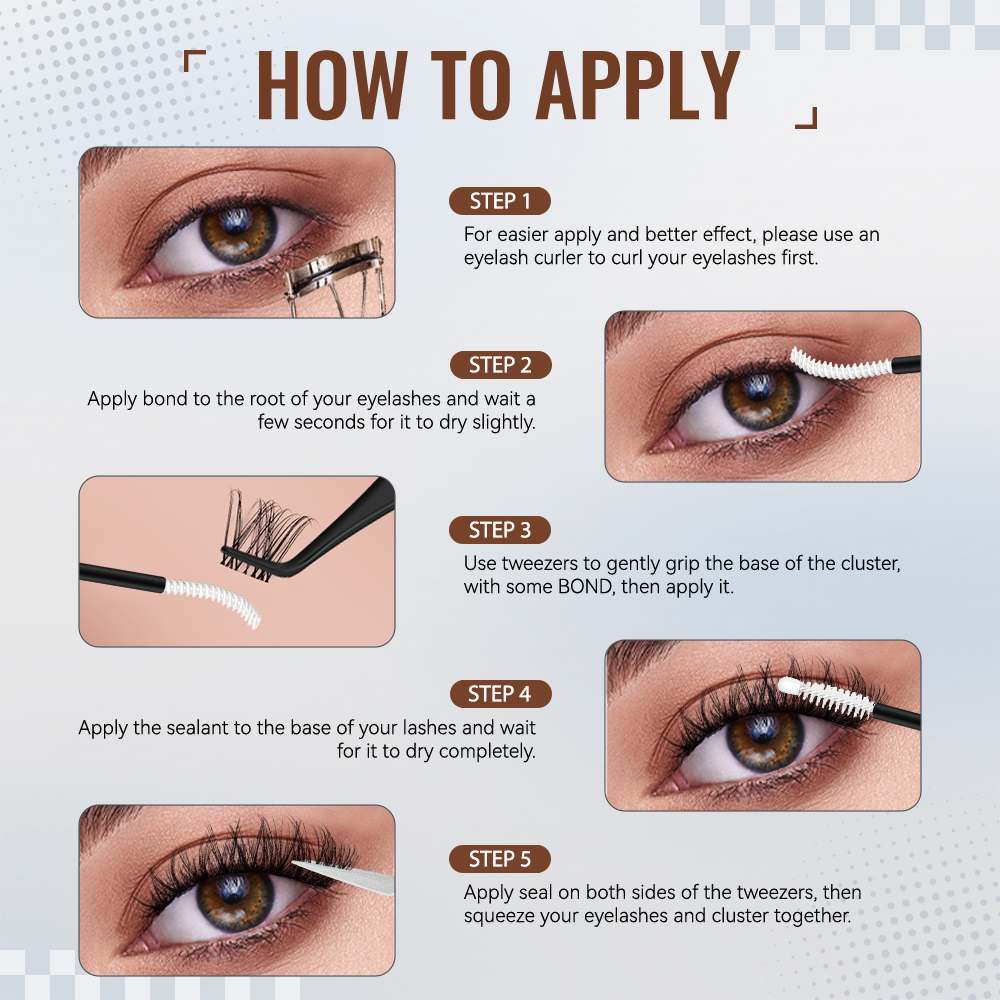 HOW TO APPLY

STEP 1
For easier apply and better effect, please use an eyelash curler to curl your eyelashes first.

STEP 2
Apply bond to the root of your eyelashes and wait a few seconds for it to dry slightly.

STEP 3
Use tweezers to gently grip the base of the cluster, with some BOND, then apply it.

STEP 4
Apply the sealant to the base of your lashes and wait for it to dry completely.

STEP 5
Apply seal on both sides of the tweezers, then squeeze your eyelashes and cluster together.