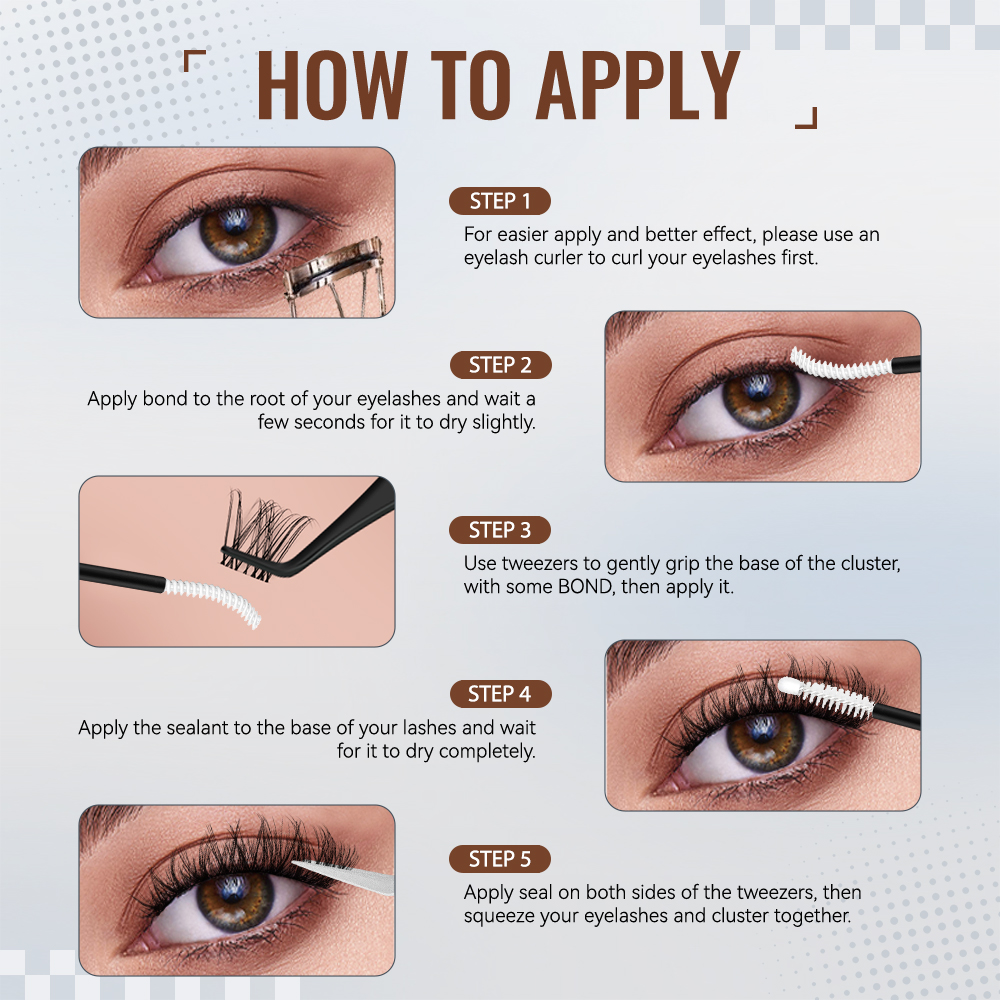 HOW TO APPLY

STEP 1
For easier apply and better effect, please use an eyelash curler to curl your eyelashes first.

STEP 2
Apply bond to the root of your eyelashes and wait a few seconds for it to dry slightly.

STEP 3
Use tweezers to gently grip the base of the cluster, with some BOND, then apply it.

STEP 4
Apply the sealant to the base of your lashes and wait for it to dry completely.

STEP 5
Apply seal on both sides of the tweezers, then squeeze your eyelashes and cluster together.