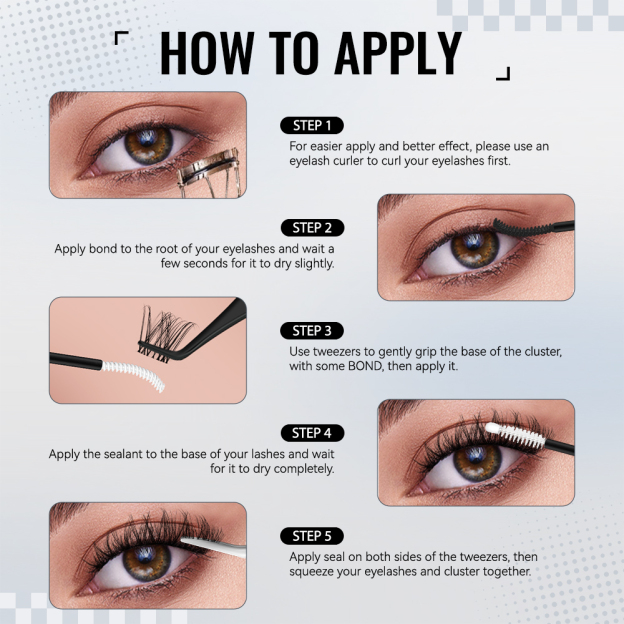 HOW TO APPLY

STEP 1
For easier apply and better effect, please use an eyelash curler to curl your eyelashes first.

STEP 2
Apply bond to the root of your eyelashes and wait a few seconds for it to dry slightly.

STEP 3
Use tweezers to gently grip the base of the cluster, with some BOND, then apply it.

STEP 4
Apply the sealant to the base of your lashes and wait for it to dry completely.

STEP 5
Apply seal on both sides of the tweezers, then squeeze your eyelashes and cluster together.