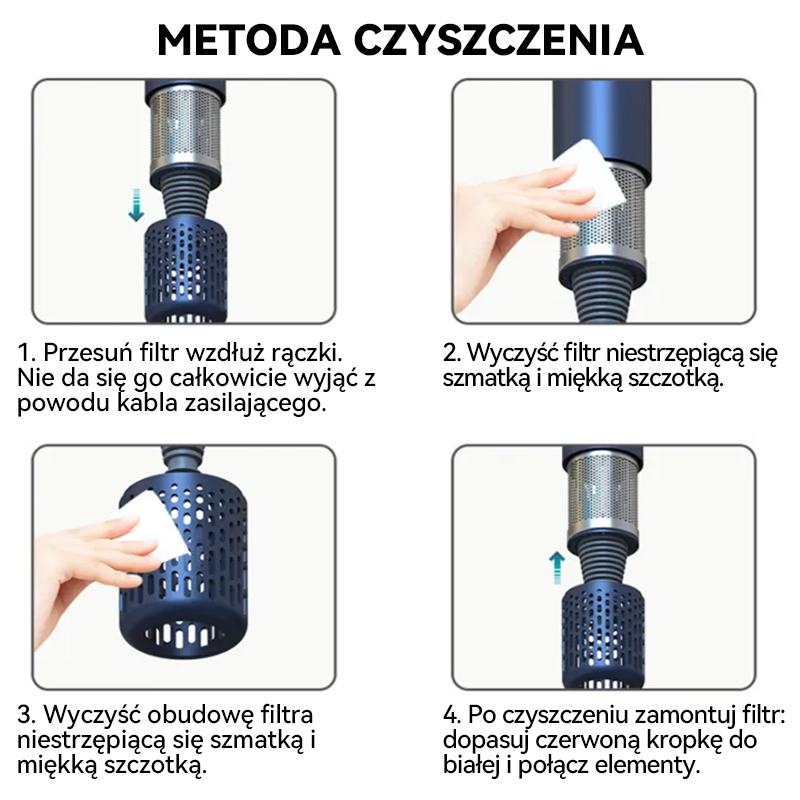 METODA CZYSZCZENIA

1. Przesuń filtr wzdłuż rączki. Nie da się go całkowicie wyjąć z powodu kabla zasilającego.

2. Wyczyść filtr niestrzępiącą się szmatką i miękką szczotką.

3. Wyczyść obudowę filtra niestrzępiącą się szmatką i miękką szczotką.

4. Po czyszczeniu zamontuj filtr: dopasuj czerwoną kropkę do białej i połącz elementy.